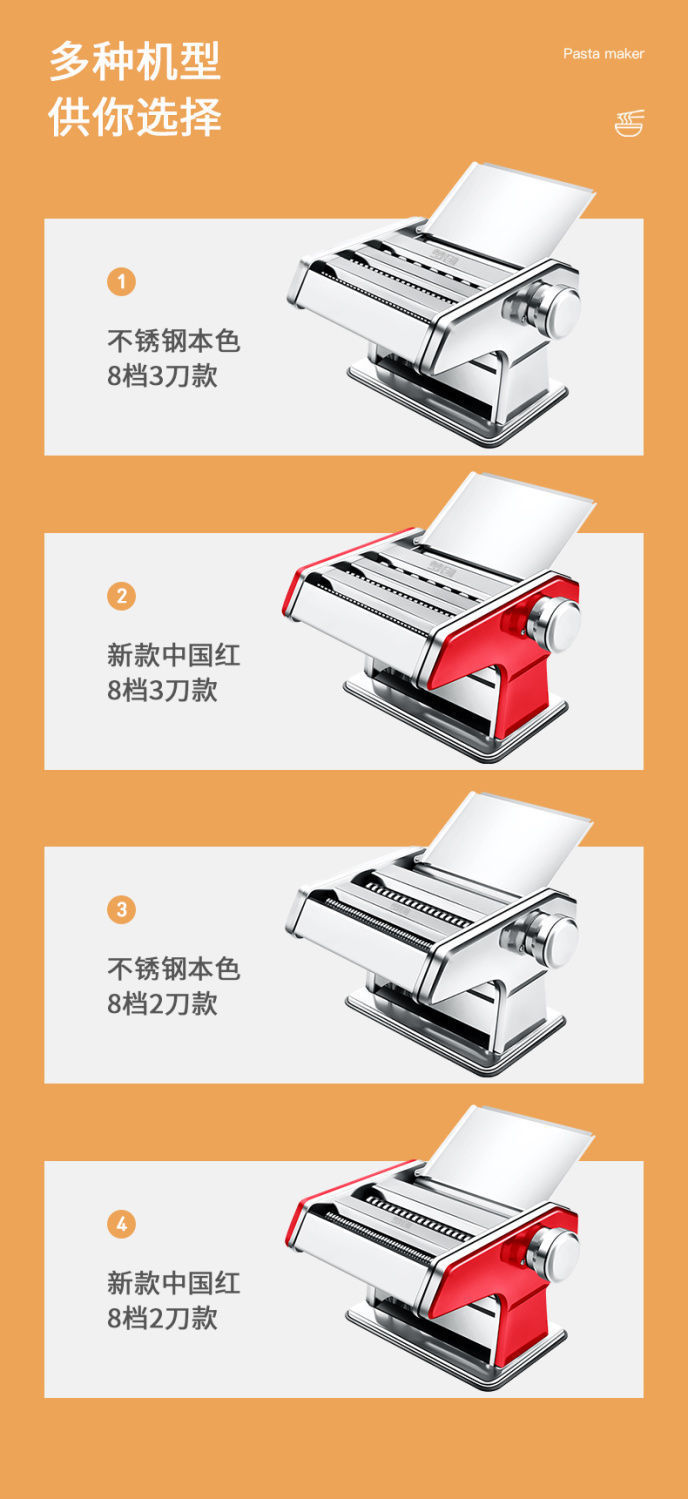 多种机型
供你选择

Pasta maker

1
不锈钢本色
8档3刀款

2
新款中国红
8档3刀款

3
不锈钢本色
8档2刀款

4
新款中国红
8档2刀款