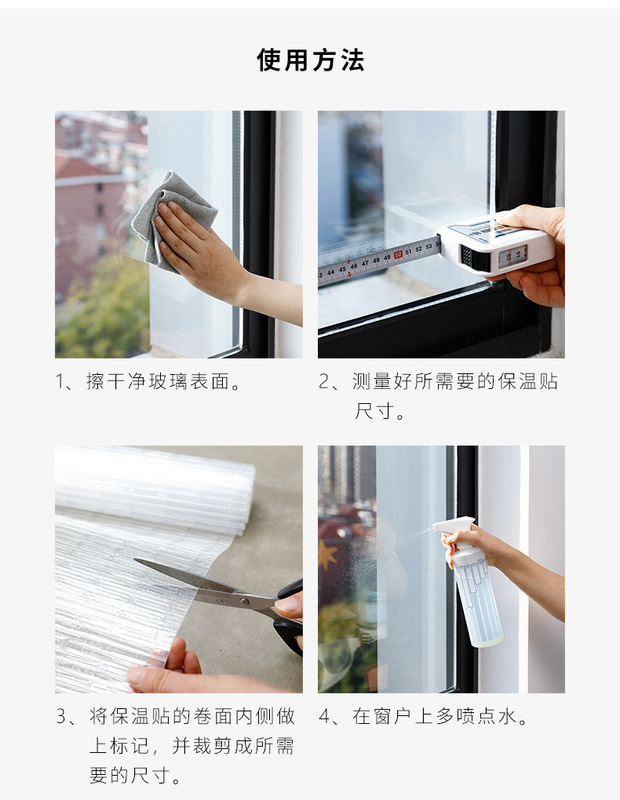 使用方法

43 44 45 46 47 48 49 50 51 52 53

1、擦干净玻璃表面。

2、测量好所需要的保温贴尺寸。

3、将保温贴的卷面内侧做上标记，并裁剪成所需要的尺寸。

4、在窗户上多喷点水。