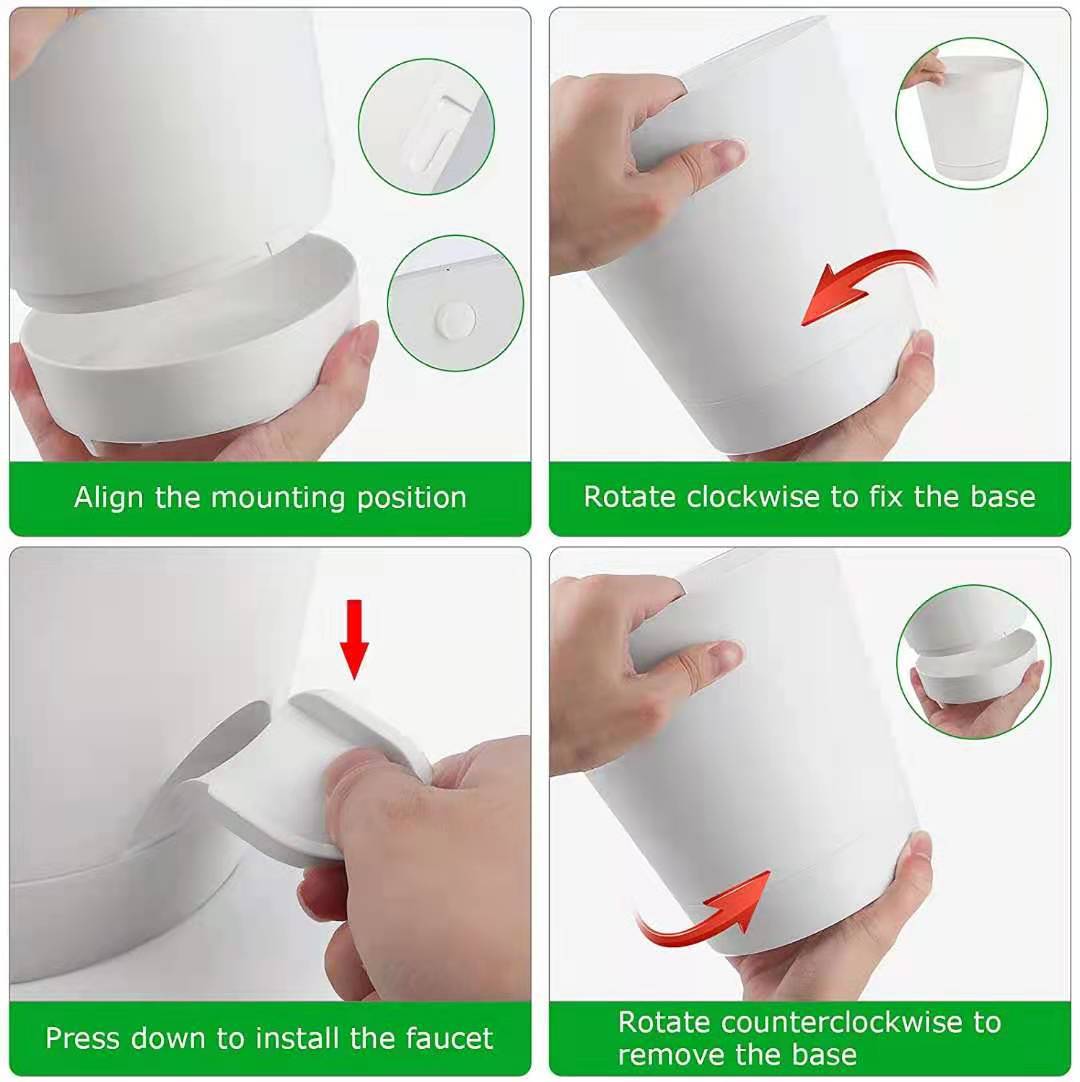 Align the mounting position

Rotate clockwise to fix the base

Press down to install the faucet

Rotate counterclockwise to remove the base