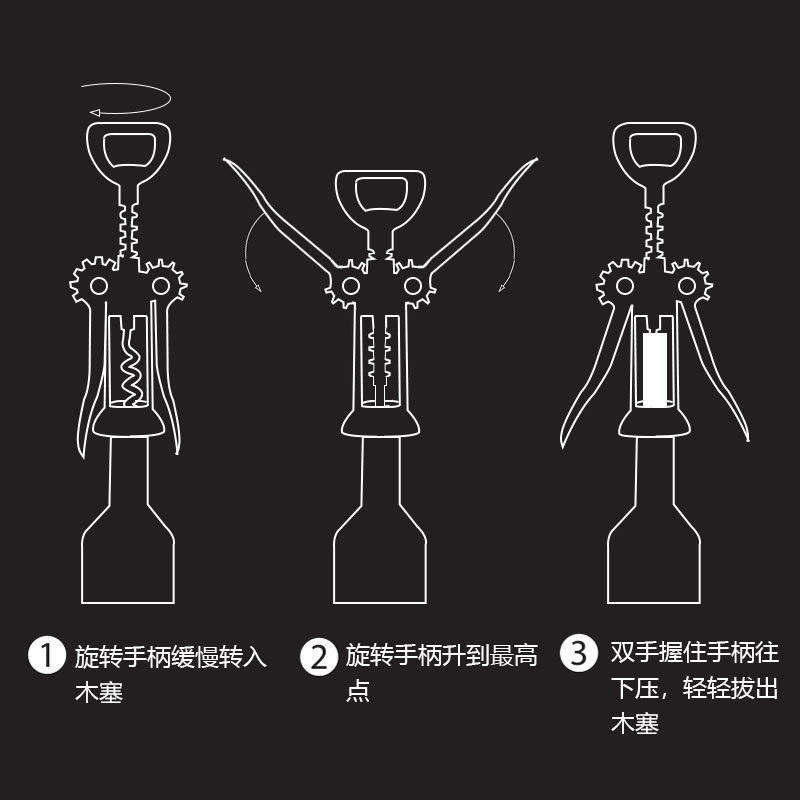 1 旋转手柄缓慢转入木塞

2 旋转手柄升到最高点

3 双手握住手柄往下压，轻轻拔出木塞