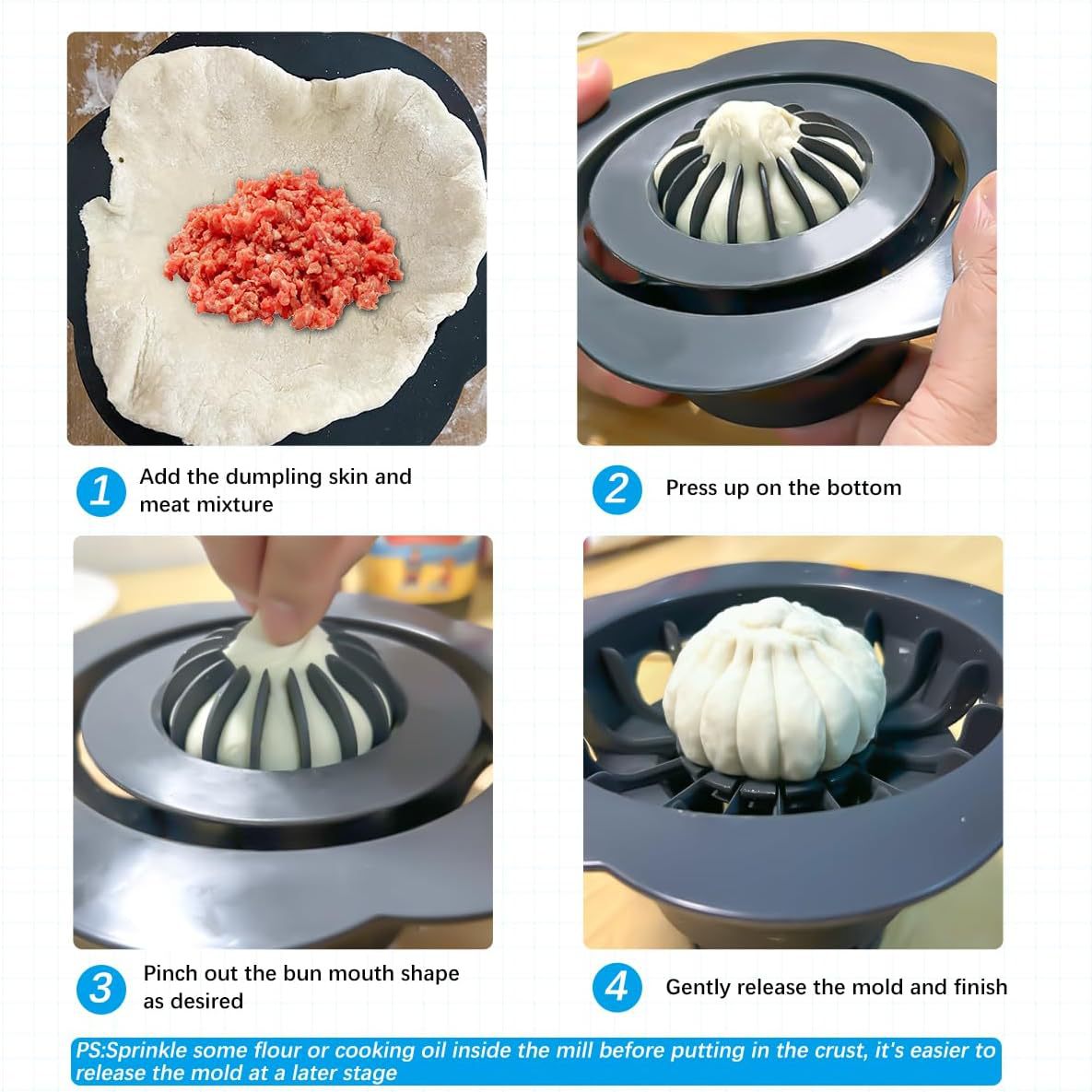 1 Add the dumpling skin and meat mixture

2 Press up on the bottom

3 Pinch out the bun mouth shape as desired

4 Gently release the mold and finish

PS:Sprinkle some flour or cooking oil inside the mill before putting in the crust, it's easier to release the mold at a later stage