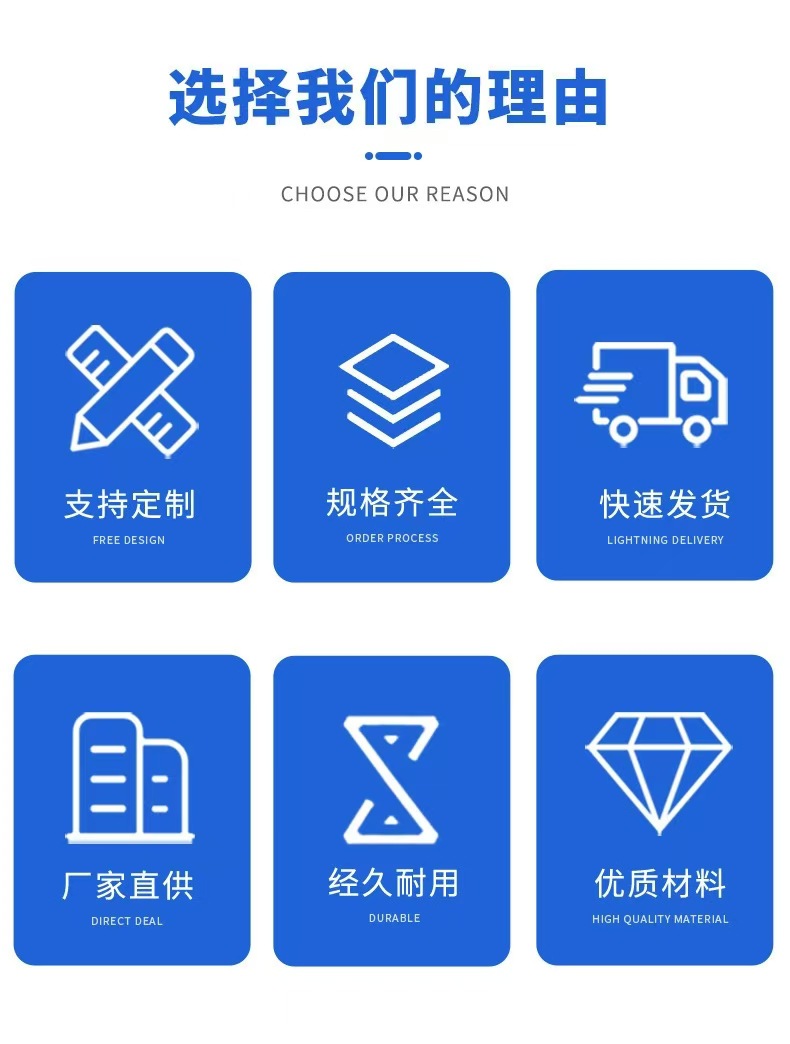 选择我们的理由

CHOOSE OUR REASON

支持定制
FREE DESIGN

规格齐全
ORDER PROCESS

快速发货
LIGHTNING DELIVERY

厂家直供
DIRECT DEAL

经久耐用
DURABLE

优质材料
HIGH QUALITY MATERIAL