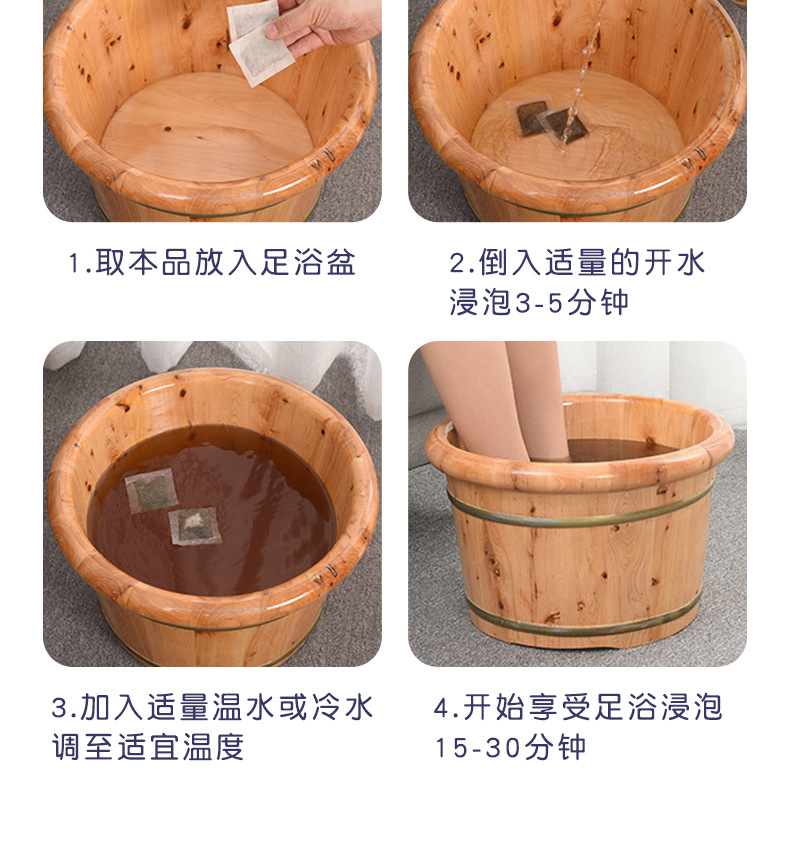 1.取本品放入足浴盆

2.倒入适量的开水浸泡3-5分钟

3.加入适量温水或冷水调至适宜温度

4.开始享受足浴浸泡15-30分钟