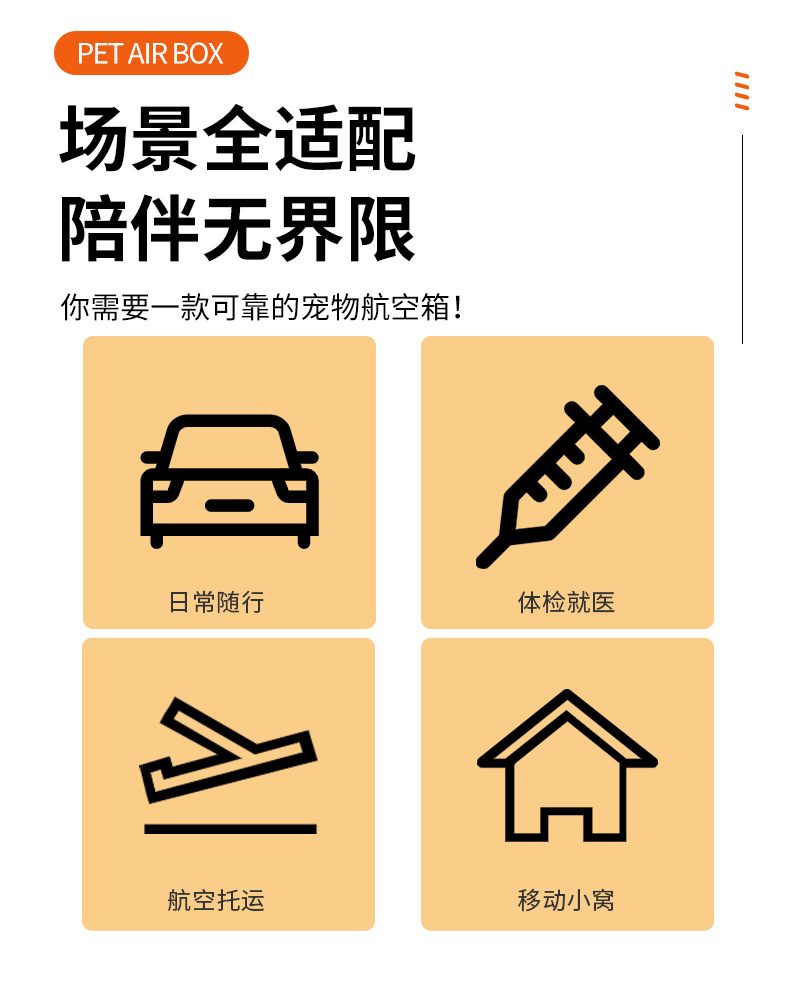 PET AIR BOX

场景全适配
陪伴无界限

你需要一款可靠的宠物航空箱!

日常随行

体检就医

航空托运

移动小窝