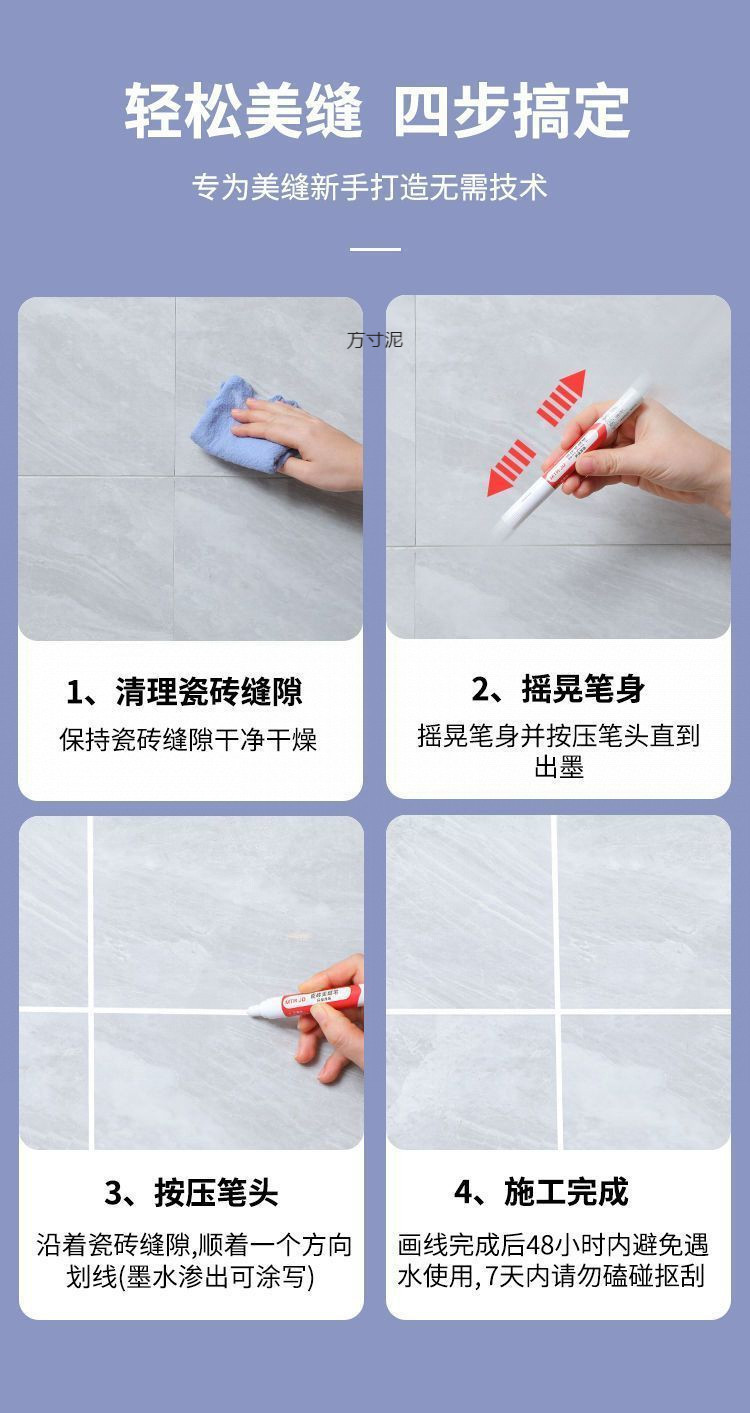 轻松美缝 四步搞定

专为美缝新手打造无需技术

方寸泥

1、清理瓷砖缝隙

保持瓷砖缝隙干净干燥

2、摇晃笔身

摇晃笔身并按压笔头直到出墨

3、按压笔头

沿着瓷砖缝隙,顺着一个方向划线(墨水渗出可涂写)

4、施工完成

画线完成后48小时内避免遇水使用,7天内请勿磕碰抠刮