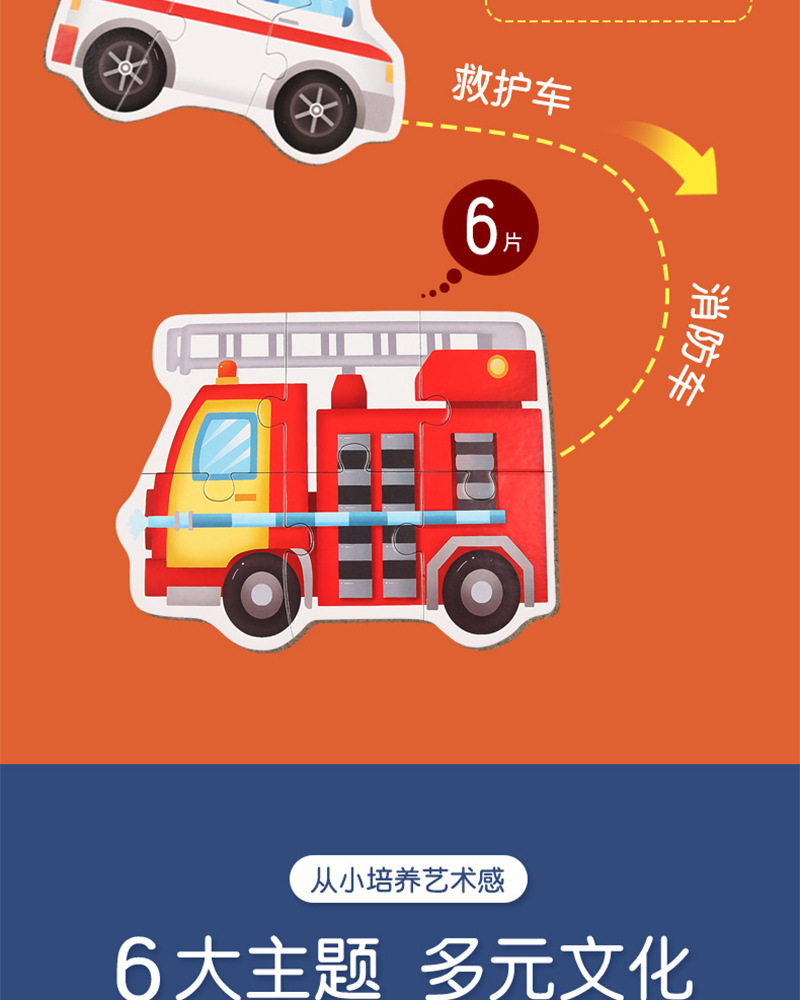 救护车

6片

消防车

从小培养艺术感

6大主题 多元文化