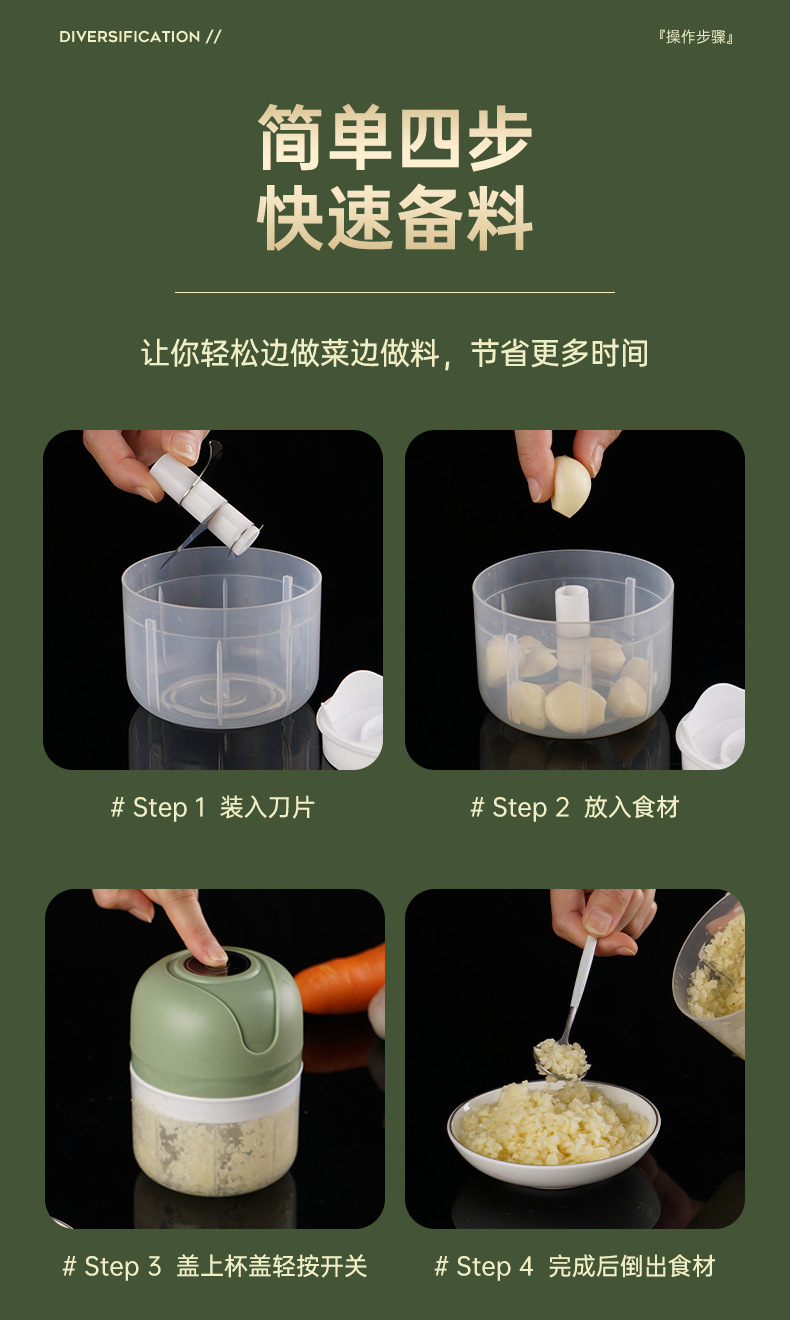 DIVERSIFICATION //

『操作步骤』

简单四步
快速备料

让你轻松边做菜边做料，节省更多时间

# Step 1 装入刀片

# Step 2 放入食材

# Step 3 盖上杯盖轻按开关

# Step 4 完成后倒出食材