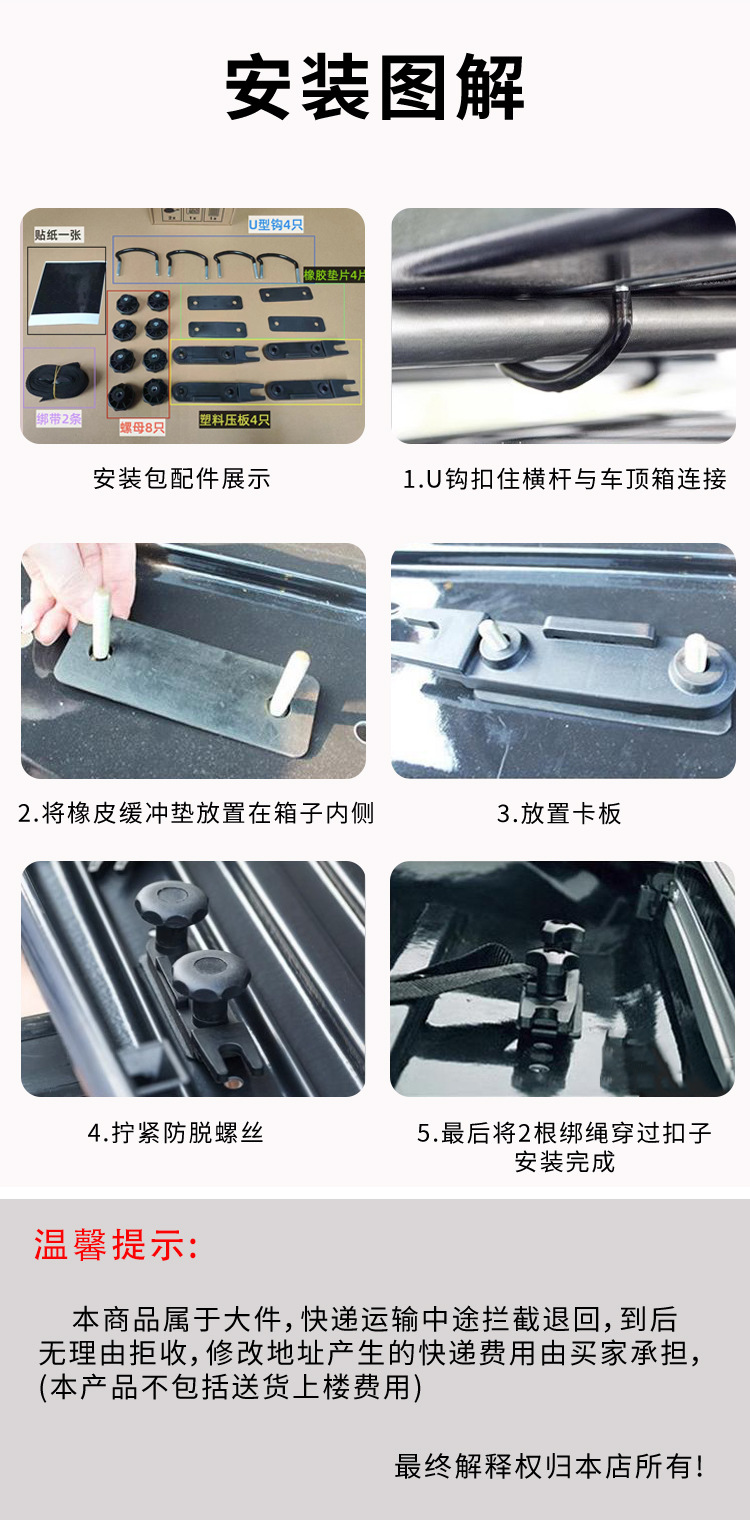 安装图解

贴纸一张
U型钩4只
橡胶垫片4片
绑带2条
螺母8只
塑料压板4只

安装包配件展示

1.U钩扣住横杆与车顶箱连接

2.将橡皮缓冲垫放置在箱子内侧

3.放置卡板

4.拧紧防脱螺丝

5.最后将2根绑绳穿过扣子安装完成

温馨提示:

本商品属于大件,快递运输中途拦截退回,到后无理由拒收,修改地址产生的快递费用由买家承担,(本产品不包括送货上楼费用)

最终解释权归本店所有!