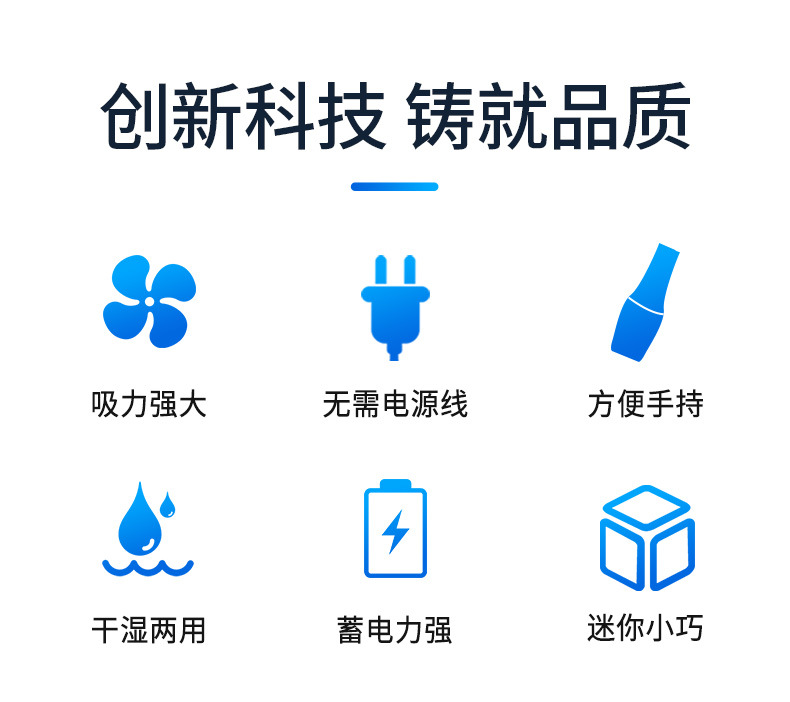 创新科技 铸就品质

吸力强大

无需电源线

方便手持

干湿两用

蓄电力强

迷你小巧