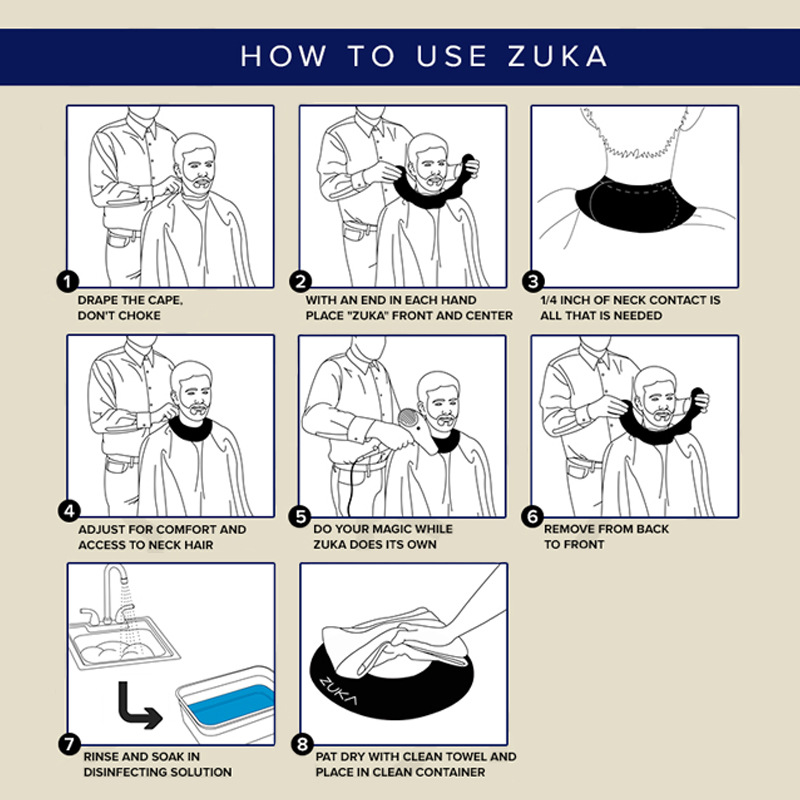 HOW TO USE ZUKA

1
DRAPE THE CAPE, DON'T CHOKE

2
WITH AN END IN EACH HAND PLACE "ZUKA" FRONT AND CENTER

3
1/4 INCH OF NECK CONTACT IS ALL THAT IS NEEDED

4
ADJUST FOR COMFORT AND ACCESS TO NECK HAIR

5
DO YOUR MAGIC WHILE ZUKA DOES ITS OWN

6
REMOVE FROM BACK TO FRONT

7
RINSE AND SOAK IN DISINFECTING SOLUTION

ZUKA

8
PAT DRY WITH CLEAN TOWEL AND PLACE IN CLEAN CONTAINER