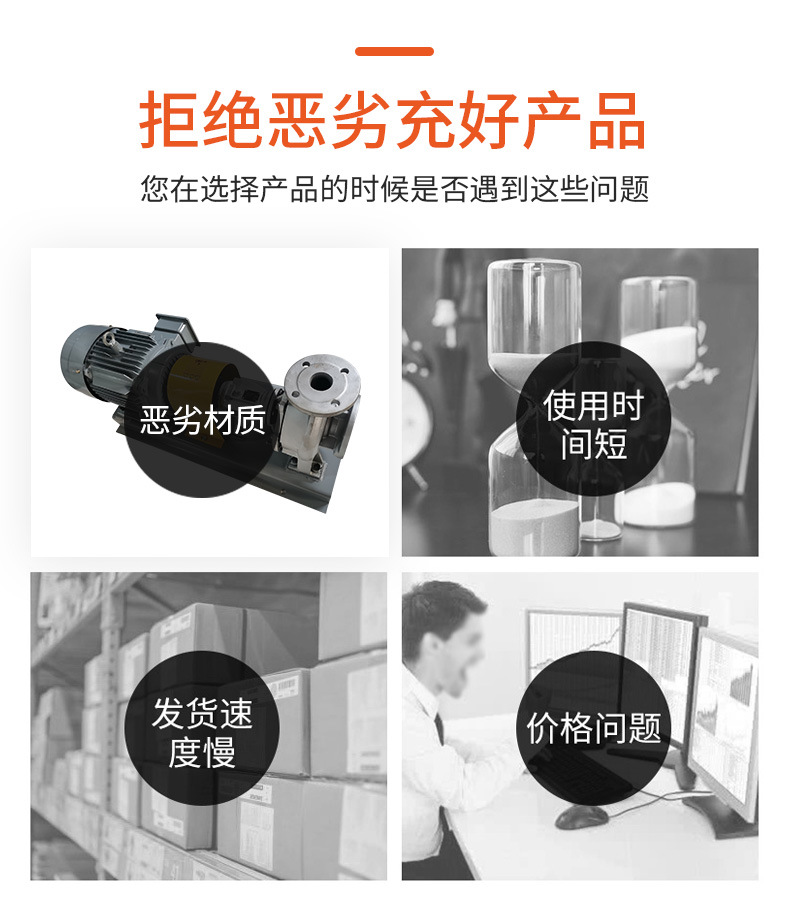 拒绝恶劣充好产品

您在选择产品的时候是否遇到这些问题

恶劣材质

使用时间短

发货速度慢

价格问题