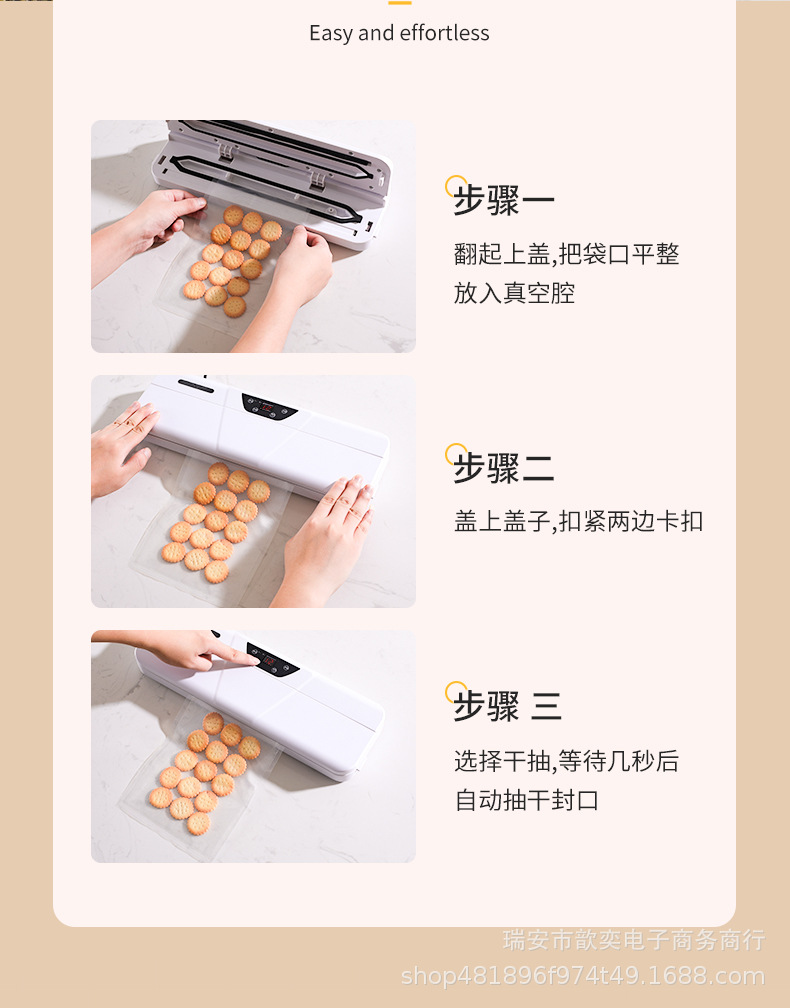 Easy and effortless

步骤一

翻起上盖,把袋口平整放入真空腔

步骤二

盖上盖子,扣紧两边卡扣

步骤 三

选择干抽,等待几秒后自动抽干封口

瑞安市歆奕电子商务商行
shop481896f974t49.1688.com