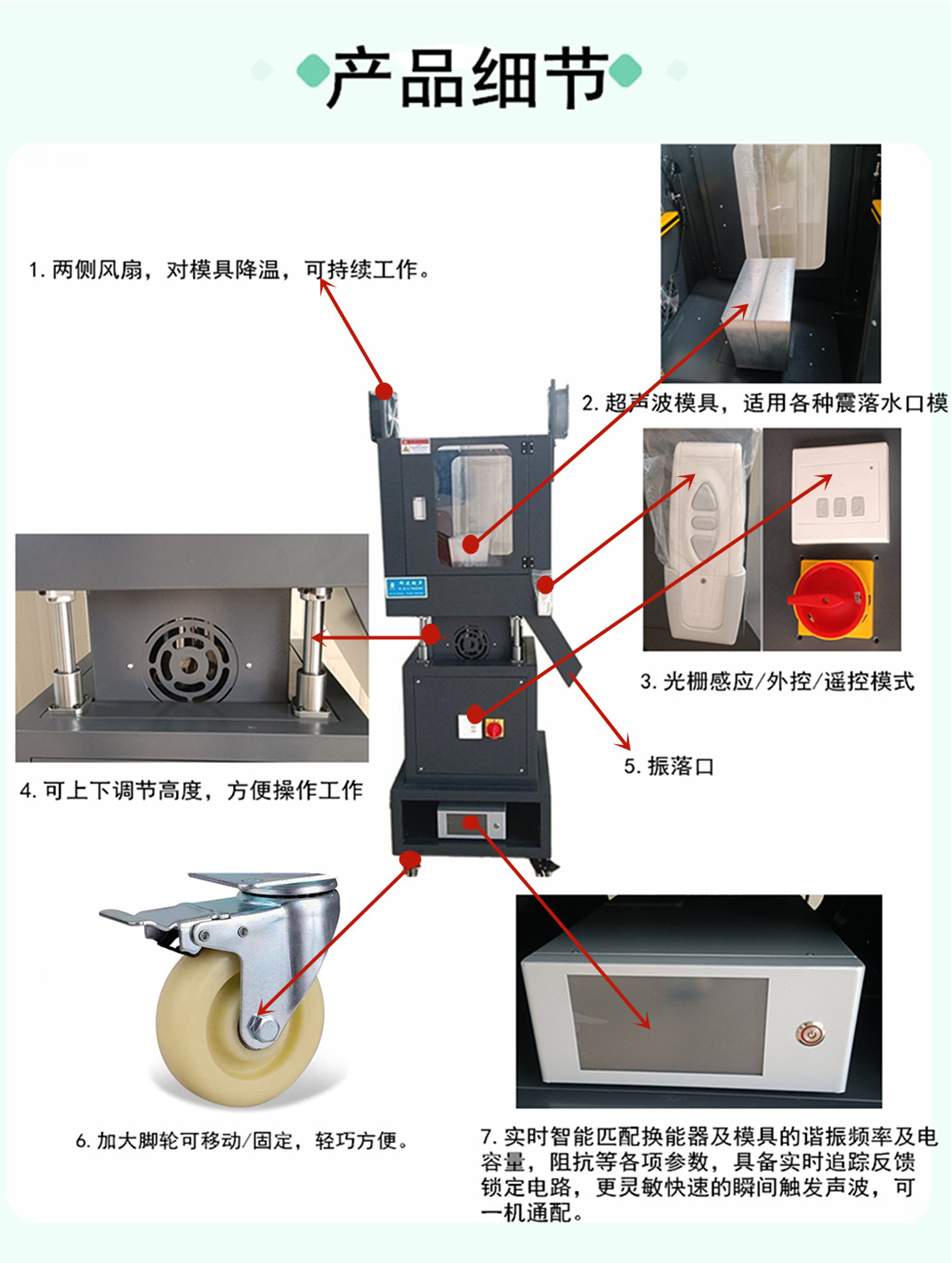 产品细节

1. 两侧风扇，对模具降温，可持续工作。

2. 超声波模具，适用各种震落水口模

3. 光栅感应/外控/遥控模式

4. 可上下调节高度，方便操作工作

5. 振落口

6. 加大脚轮可移动/固定，轻巧方便。

7. 实时智能匹配换能器及模具的谐振频率及电容量，阻抗等各项参数，具备实时追踪反馈锁定电路，更灵敏快速的瞬间触发声波，可一机通配。