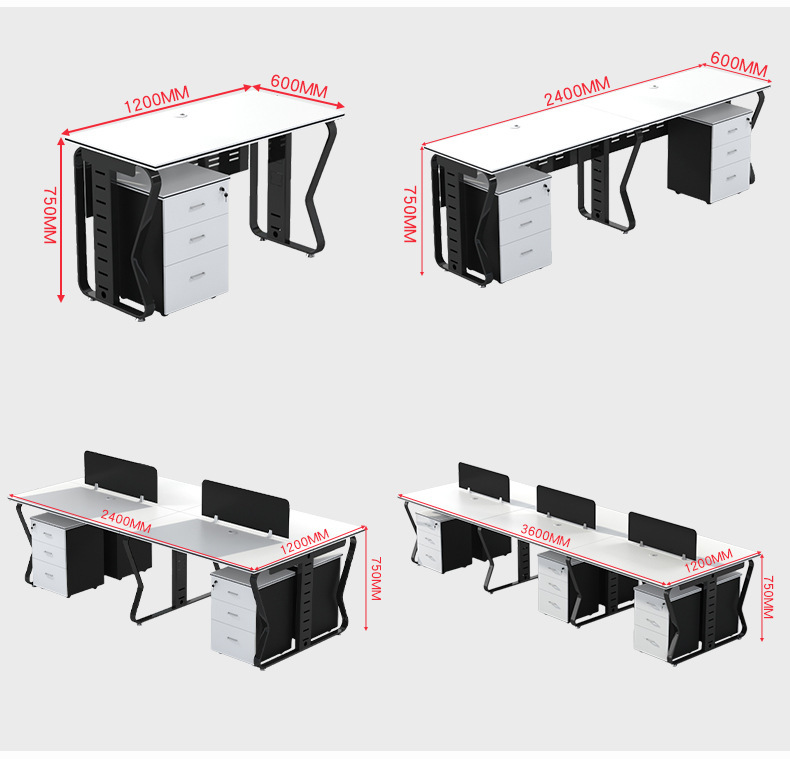 1200MM
600MM
750MM

2400MM
600MM
750MM

2400MM
1200MM
750MM

3600MM
1200MM
750MM