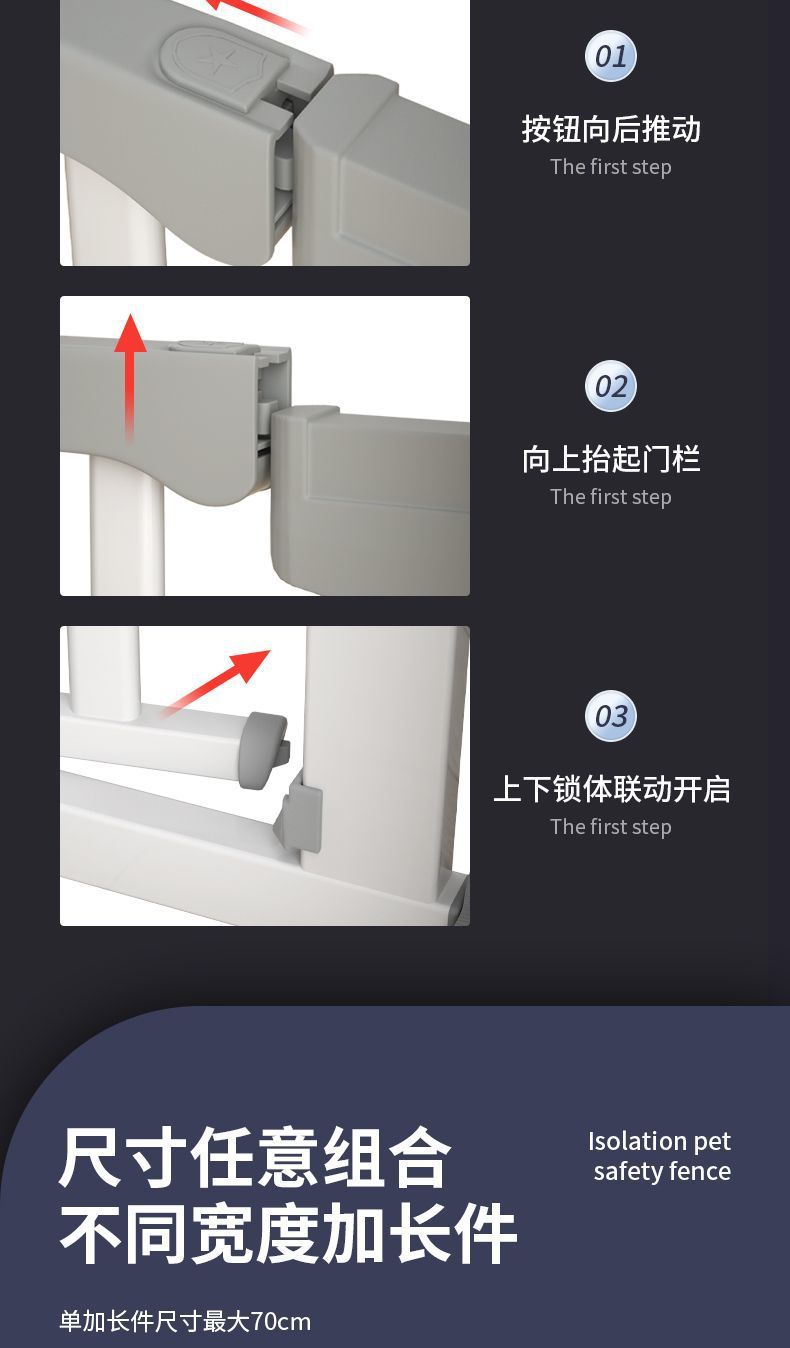 01
按钮向后推动
The first step

02
向上抬起门栏
The first step

03
上下锁体联动开启
The first step

尺寸任意组合
不同宽度加长件

Isolation pet safety fence

单加长件尺寸最大70cm