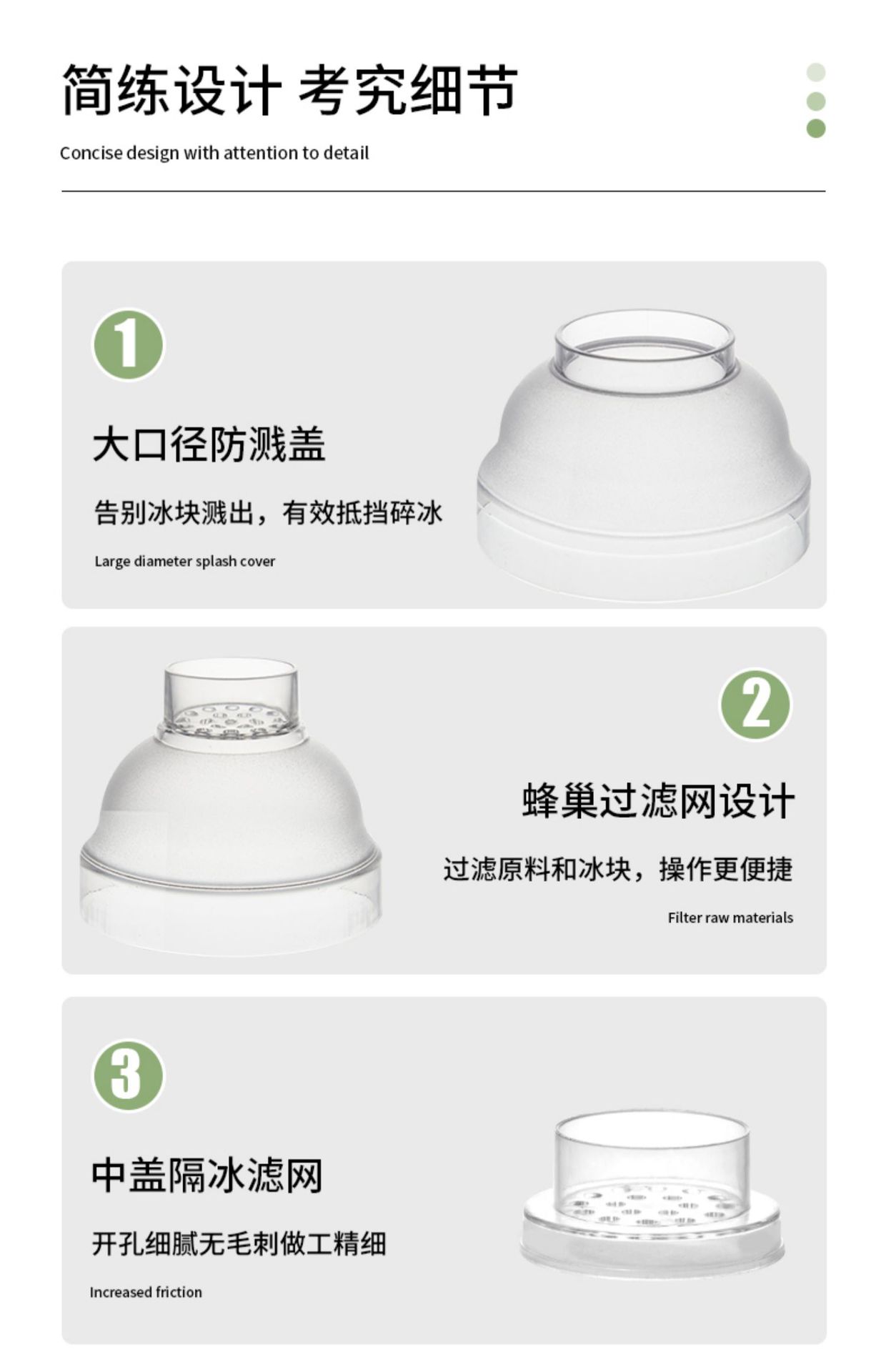 简练设计 考究细节

Concise design with attention to detail

1

大口径防溅盖

告别冰块溅出，有效抵挡碎冰

Large diameter splash cover

2

蜂巢过滤网设计

过滤原料和冰块，操作更便捷

Filter raw materials

3

中盖隔冰滤网

开孔细腻无毛刺做工精细

Increased friction