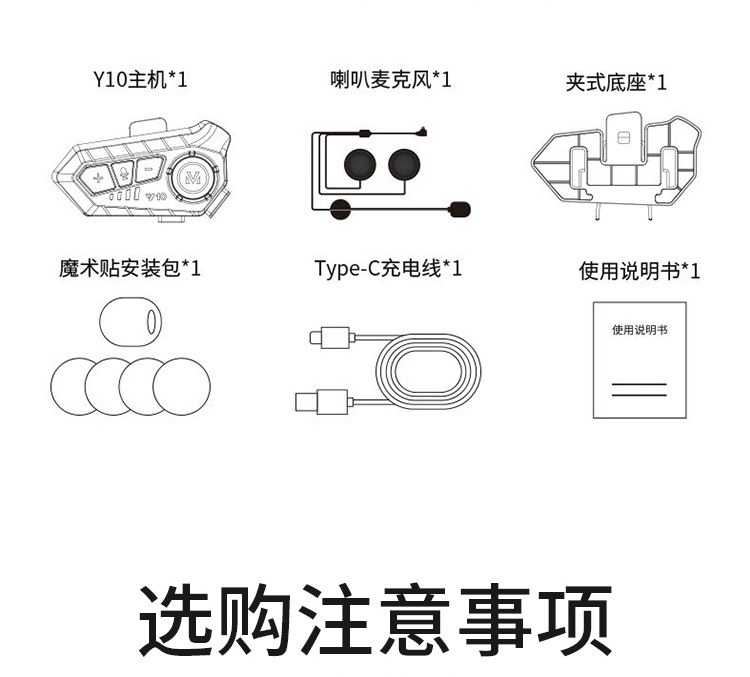 Y10主机*1

喇叭麦克风*1

夹式底座*1

M

Y10

魔术贴安装包*1

Type-C充电线*1

使用说明书*1

使用说明书

选购注意事项