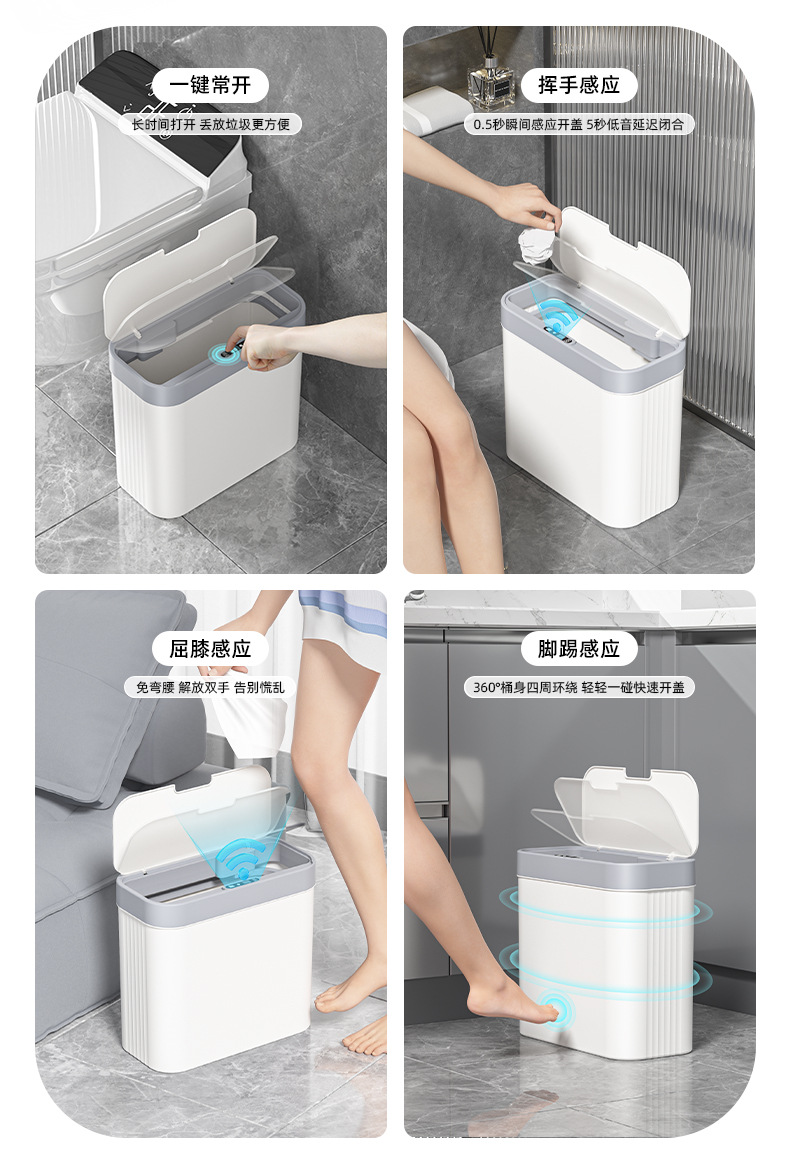 一键常开

长时间打开 丢放垃圾更方便

挥手感应

0.5秒瞬间感应开盖 5秒低音延迟闭合

屈膝感应

免弯腰 解放双手 告别慌乱

脚踢感应

360°桶身四周环绕 轻轻一碰快速开盖