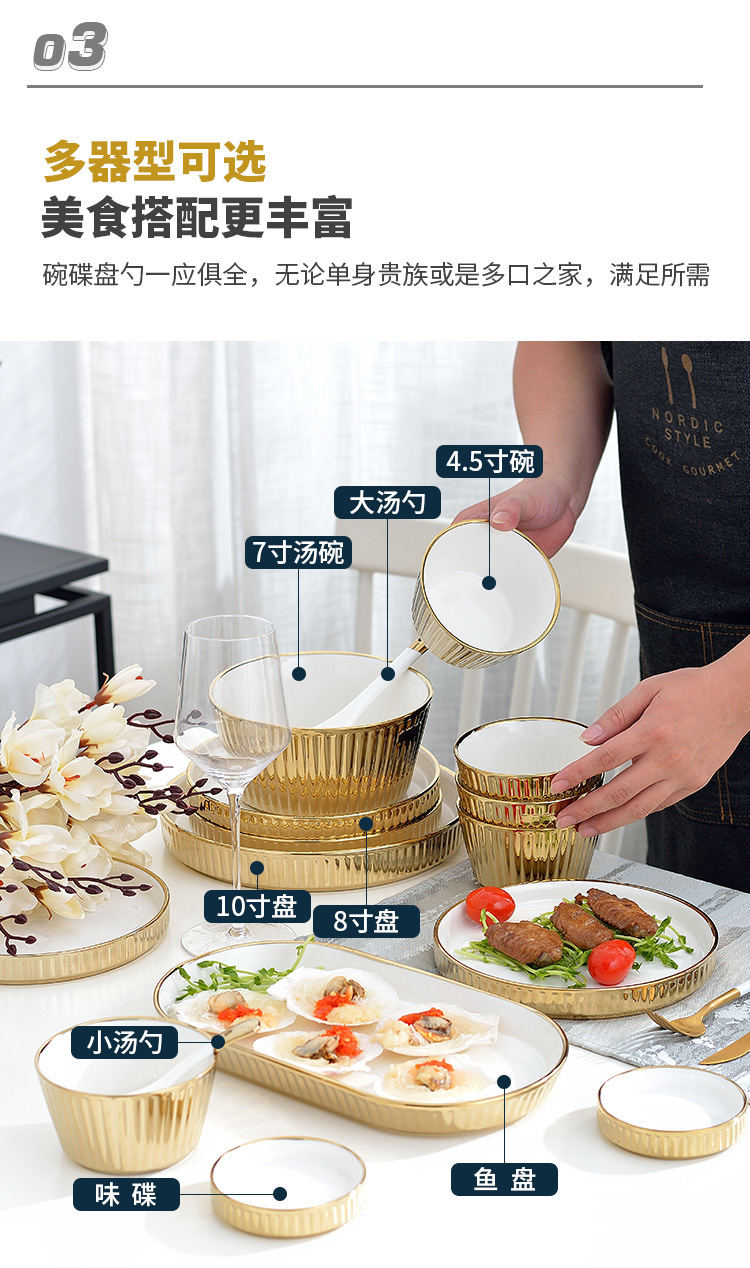 03

多器型可选
美食搭配更丰富

碗碟盘勺一应俱全，无论单身贵族或是多口之家，满足所需

NORDIC STYLE COOK GOURMET

4.5寸碗

大汤勺

7寸汤碗

10寸盘

8寸盘

小汤勺

味 碟

鱼 盘