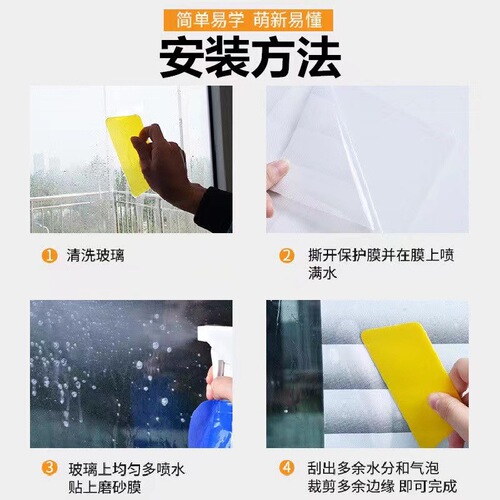 简单易学 萌新易懂

安装方法

1 清洗玻璃

2 撕开保护膜并在膜上喷满水

3 玻璃上均匀多喷水 贴上磨砂膜

4 刮出多余水分和气泡 裁剪多余边缘 即可完成