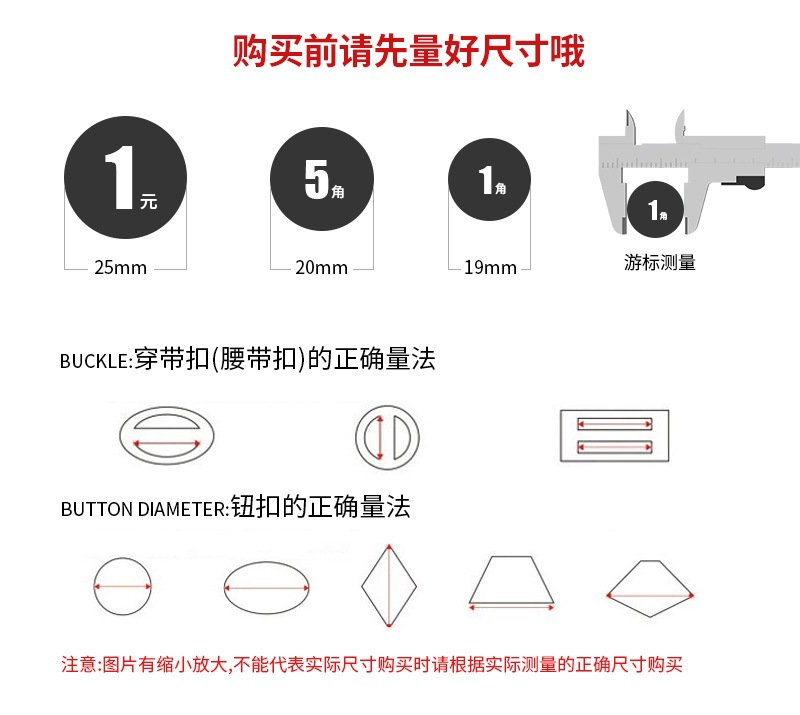 购买前请先量好尺寸哦

1元
25mm

5角
20mm

1角
19mm

1角
游标测量

BUCKLE:穿带扣(腰带扣)的正确量法

BUTTON DIAMETER:钮扣的正确量法

注意:图片有缩小放大,不能代表实际尺寸购买时请根据实际测量的正确尺寸购买