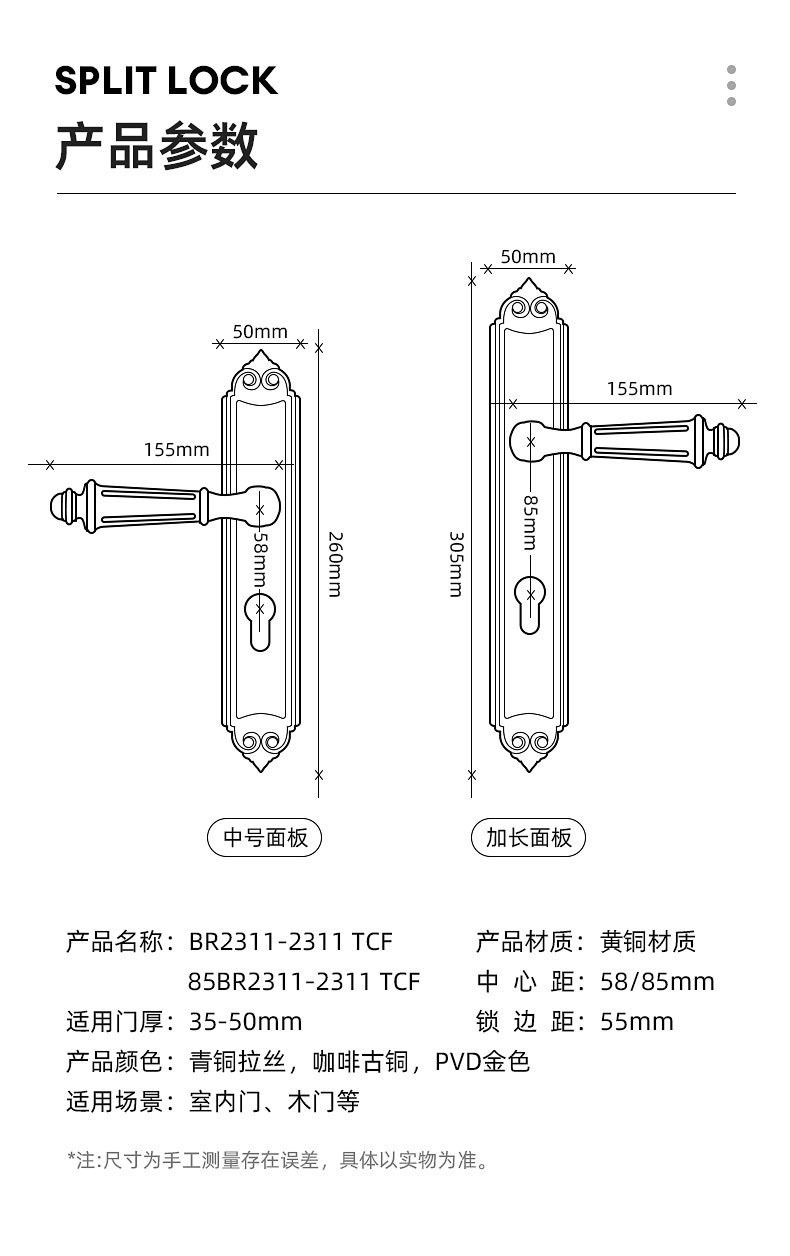 SPLIT LOCK
产品参数

50mm
155mm
58mm
260mm
中号面板

50mm
155mm
85mm
305mm
加长面板

产品名称：BR2311-2311 TCF
85BR2311-2311 TCF
适用门厚：35-50mm
产品颜色：青铜拉丝，咖啡古铜，PVD金色
适用场景：室内门、木门等

产品材质：黄铜材质
中 心 距：58/85mm
锁 边 距：55mm

*注:尺寸为手工测量存在误差，具体以实物为准。