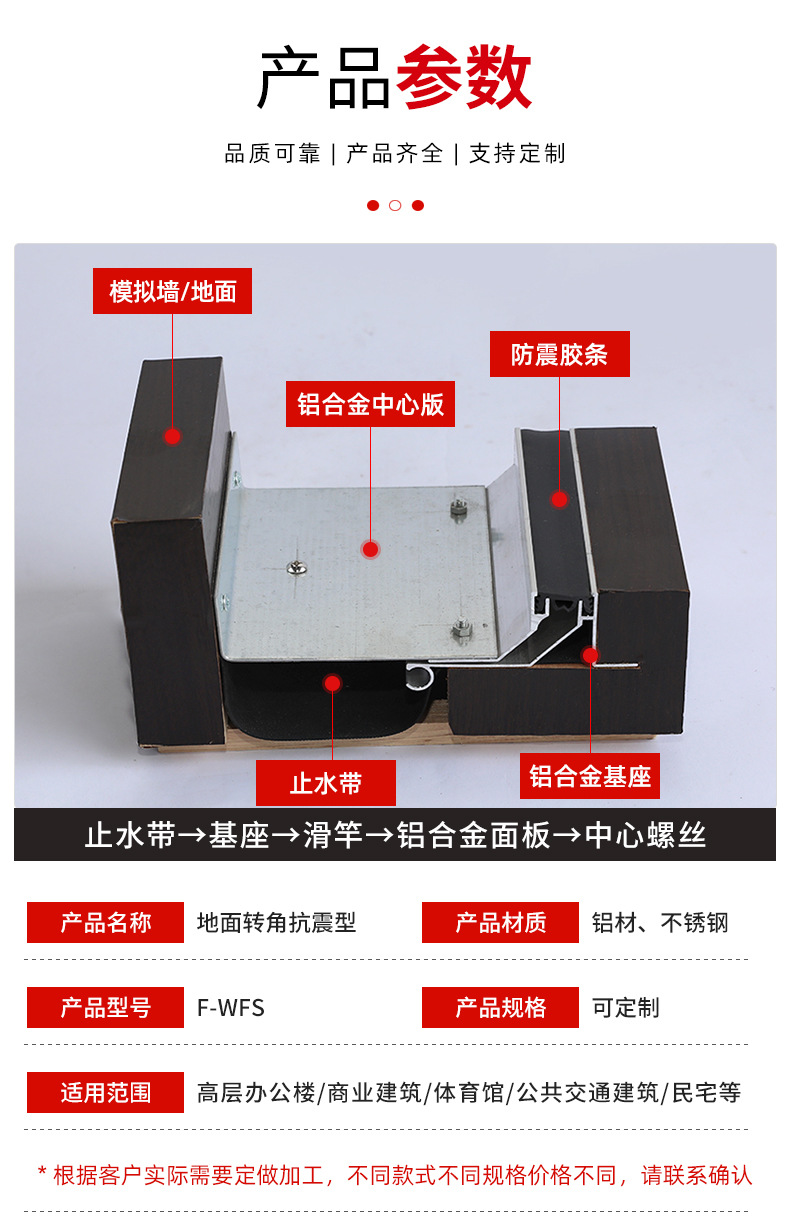 产品参数

品质可靠 | 产品齐全 | 支持定制

模拟墙/地面

防震胶条

铝合金中心版

止水带

铝合金基座

止水带→基座→滑竿→铝合金面板→中心螺丝

| 产品名称 | 地面转角抗震型 | 产品材质 | 铝材、不锈钢 |
|---|---|---|---|
| 产品型号 | F-WFS | 产品规格 | 可定制 |
| 适用范围 | 高层办公楼/商业建筑/体育馆/公共交通建筑/民宅等 | | |

* 根据客户实际需要定做加工，不同款式不同规格价格不同，请联系确认