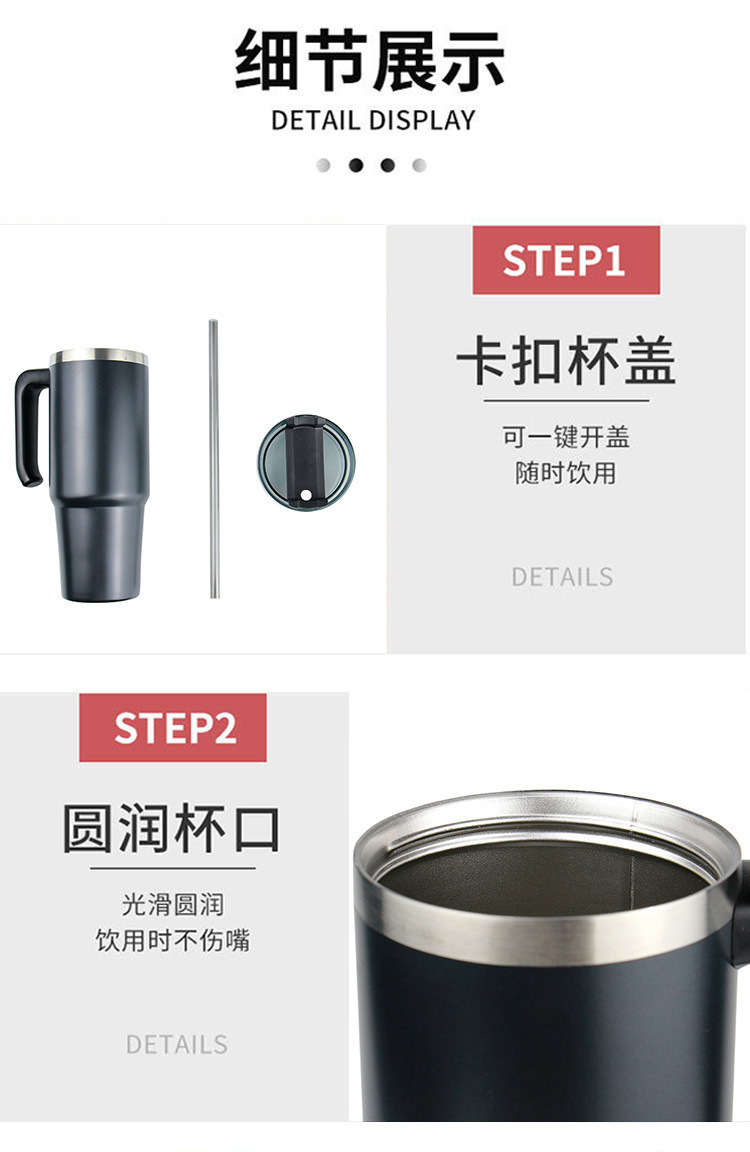 细节展示
DETAIL DISPLAY

STEP1
卡扣杯盖
可一键开盖
随时饮用
DETAILS

STEP2
圆润杯口
光滑圆润
饮用时不伤嘴
DETAILS