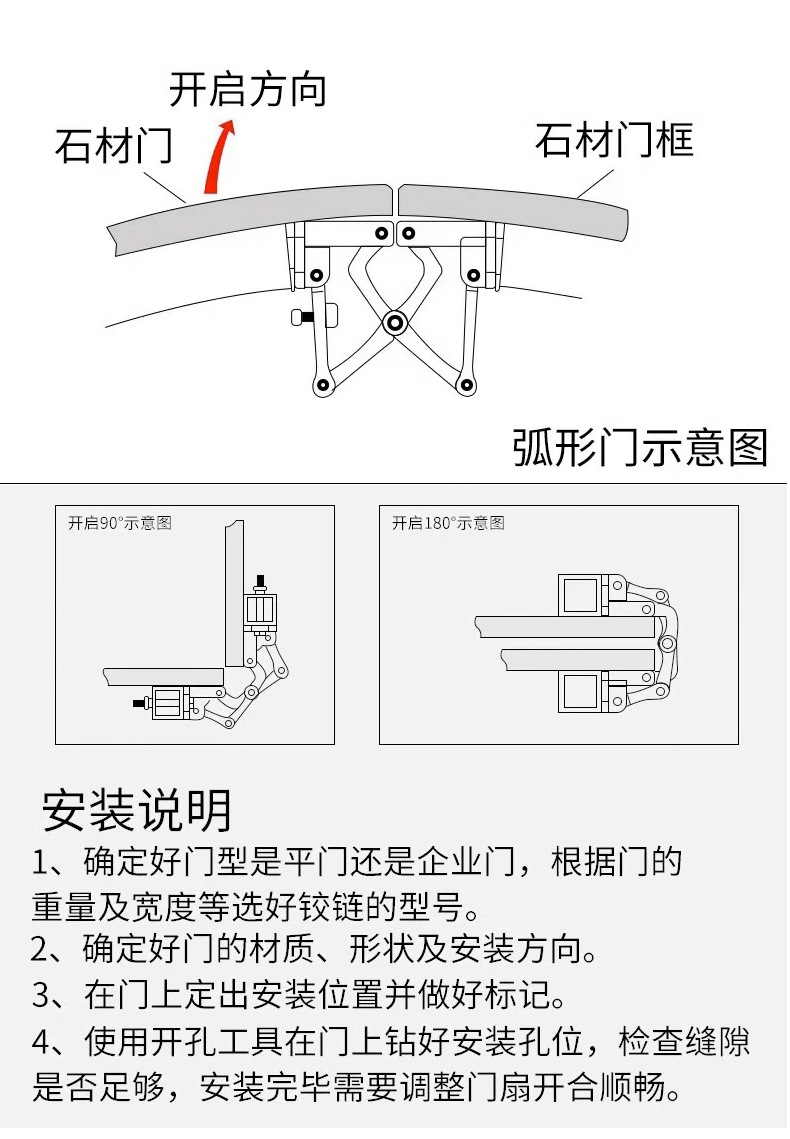 开启方向

石材门

石材门框

弧形门示意图

开启90°示意图

开启180°示意图

安装说明

1、确定好门型是平门还是企业门，根据门的重量及宽度等选好铰链的型号。

2、确定好门的材质、形状及安装方向。

3、在门上定出安装位置并做好标记。

4、使用开孔工具在门上钻好安装孔位，检查缝隙是否足够，安装完毕需要调整门扇开合顺畅。