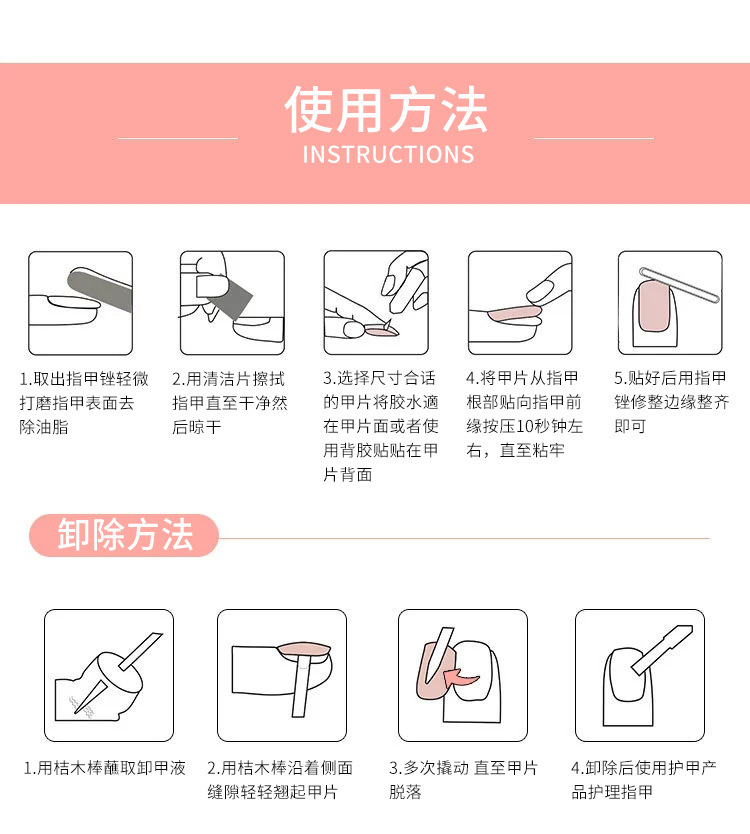 使用方法
INSTRUCTIONS

1.取出指甲锉轻微打磨指甲表面去除油脂

2.用清洁片擦拭指甲直至干净然后晾干

3.选择尺寸合适的甲片将胶水滴在甲片面或者使用背胶贴贴在甲片背面

4.将甲片从指甲根部贴向指甲前缘按压10秒钟左右，直至粘牢

5.贴好后用指甲锉修整边缘整齐即可

卸除方法

1.用桔木棒蘸取卸甲液

2.用桔木棒沿着侧面缝隙轻轻翘起甲片

3.多次撬动 直至甲片脱落

4.卸除后使用护甲产品护理指甲