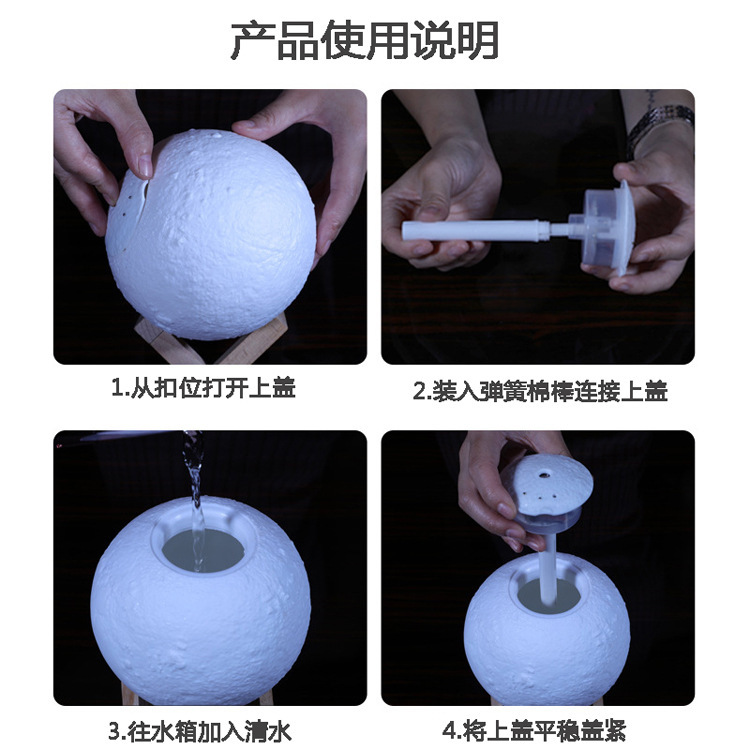 产品使用说明

1.从扣位打开上盖

2.装入弹簧棉棒连接上盖

3.往水箱加入清水

4.将上盖平稳盖紧