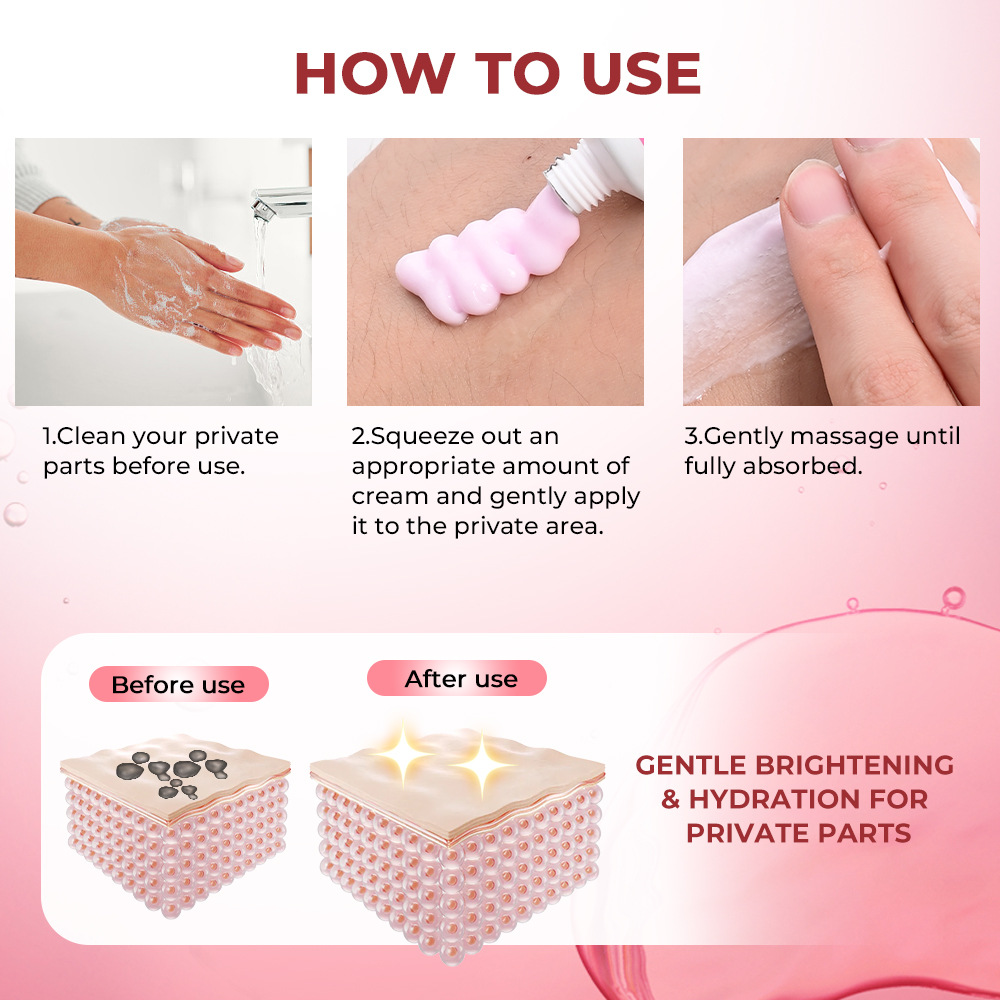 HOW TO USE

1.Clean your private parts before use.

2.Squeeze out an appropriate amount of cream and gently apply it to the private area.

3.Gently massage until fully absorbed.

Before use

After use

GENTLE BRIGHTENING & HYDRATION FOR PRIVATE PARTS