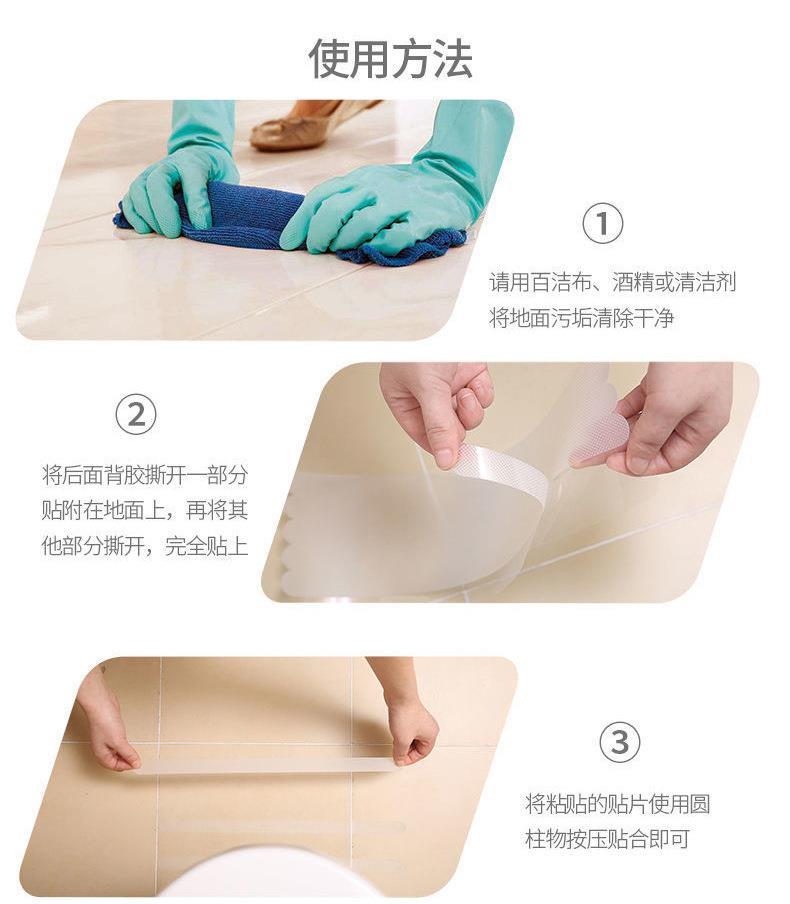 使用方法

①

请用百洁布、酒精或清洁剂将地面污垢清除干净

②

将后面背胶撕开一部分贴附在地面上，再将其他部分撕开，完全贴上

③

将粘贴的贴片使用圆柱物按压贴合即可