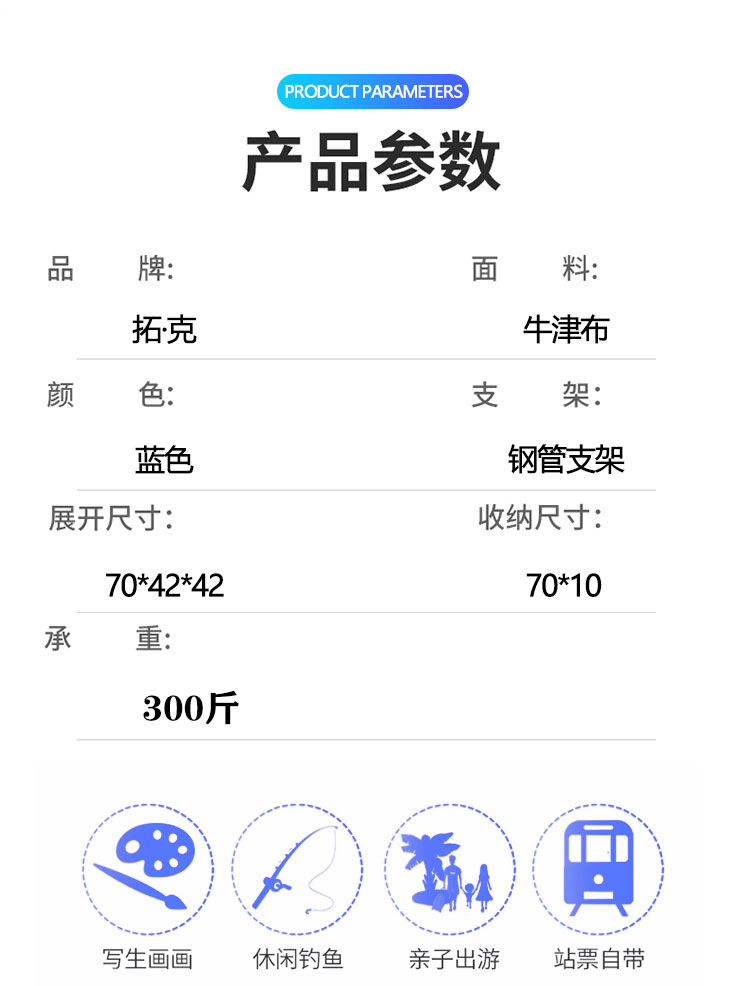 PRODUCT PARAMETERS

产品参数

品 牌:
拓·克

面 料:
牛津布

颜 色:
蓝色

支 架:
钢管支架

展开尺寸:
70*42*42

收纳尺寸:
70*10

承 重:
300斤

写生画画 休闲钓鱼 亲子出游 站票自带