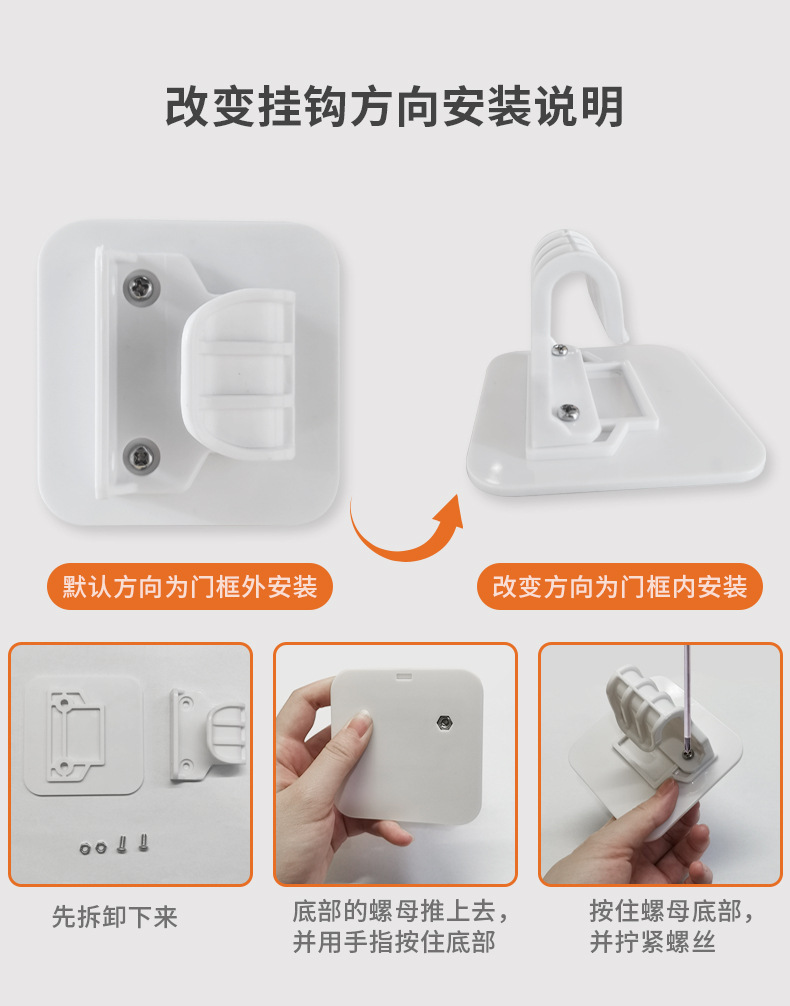 改变挂钩方向安装说明

默认方向为门框外安装

改变方向为门框内安装

先拆卸下来

底部的螺母推上去，并用手指按住底部

按住螺母底部，并拧紧螺丝