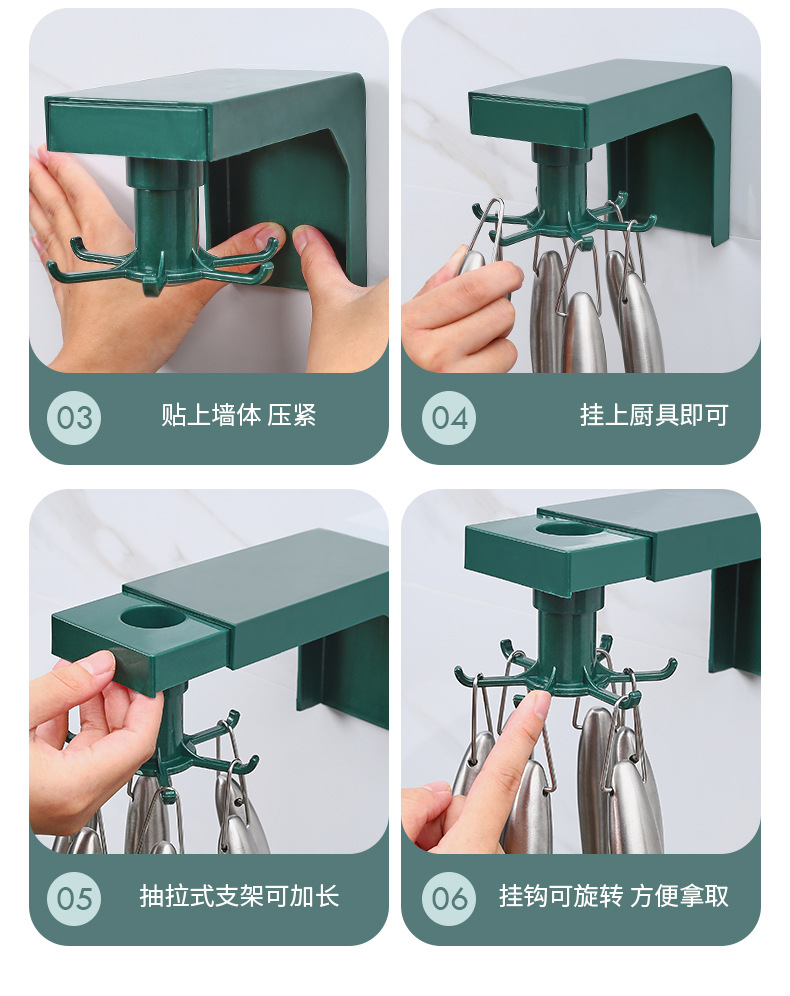 03 贴上墙体 压紧

04 挂上厨具即可

05 抽拉式支架可加长

06 挂钩可旋转 方便拿取