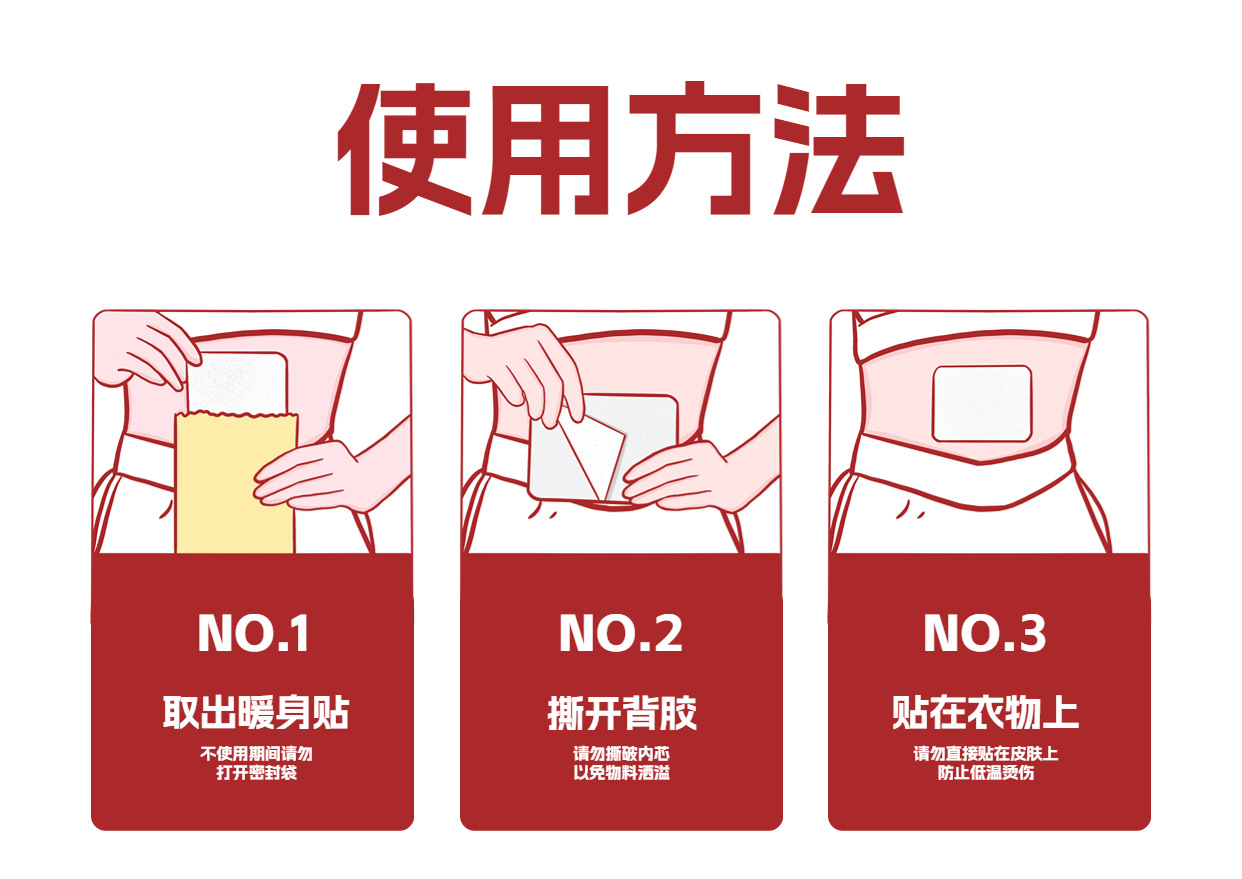 使用方法

NO.1

取出暖身贴

不使用期间请勿打开密封袋

NO.2

撕开背胶

请勿撕破内芯以免物料洒溢

NO.3

贴在衣物上

请勿直接贴在皮肤上防止低温烫伤