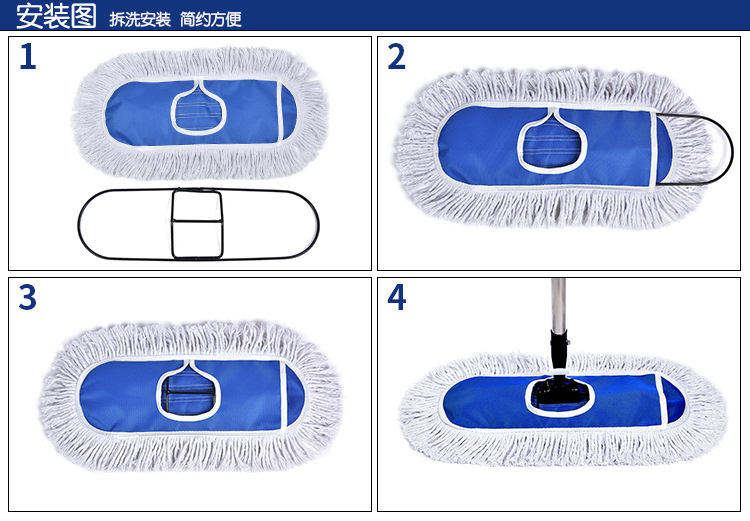 安装图 拆洗安装 简约方便

1

2

3

4