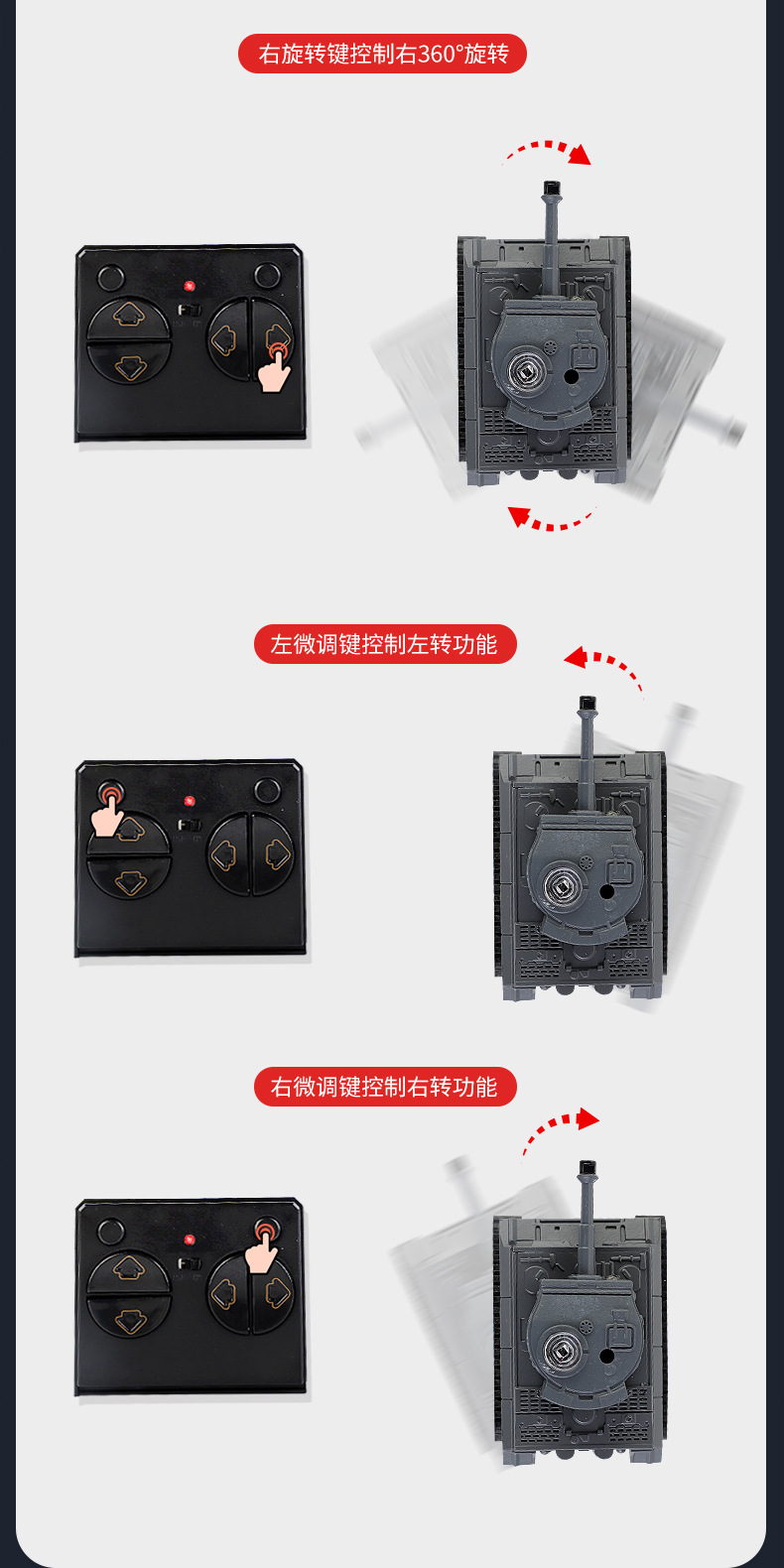 右旋转键控制右360°旋转

左微调键控制左转功能

右微调键控制右转功能