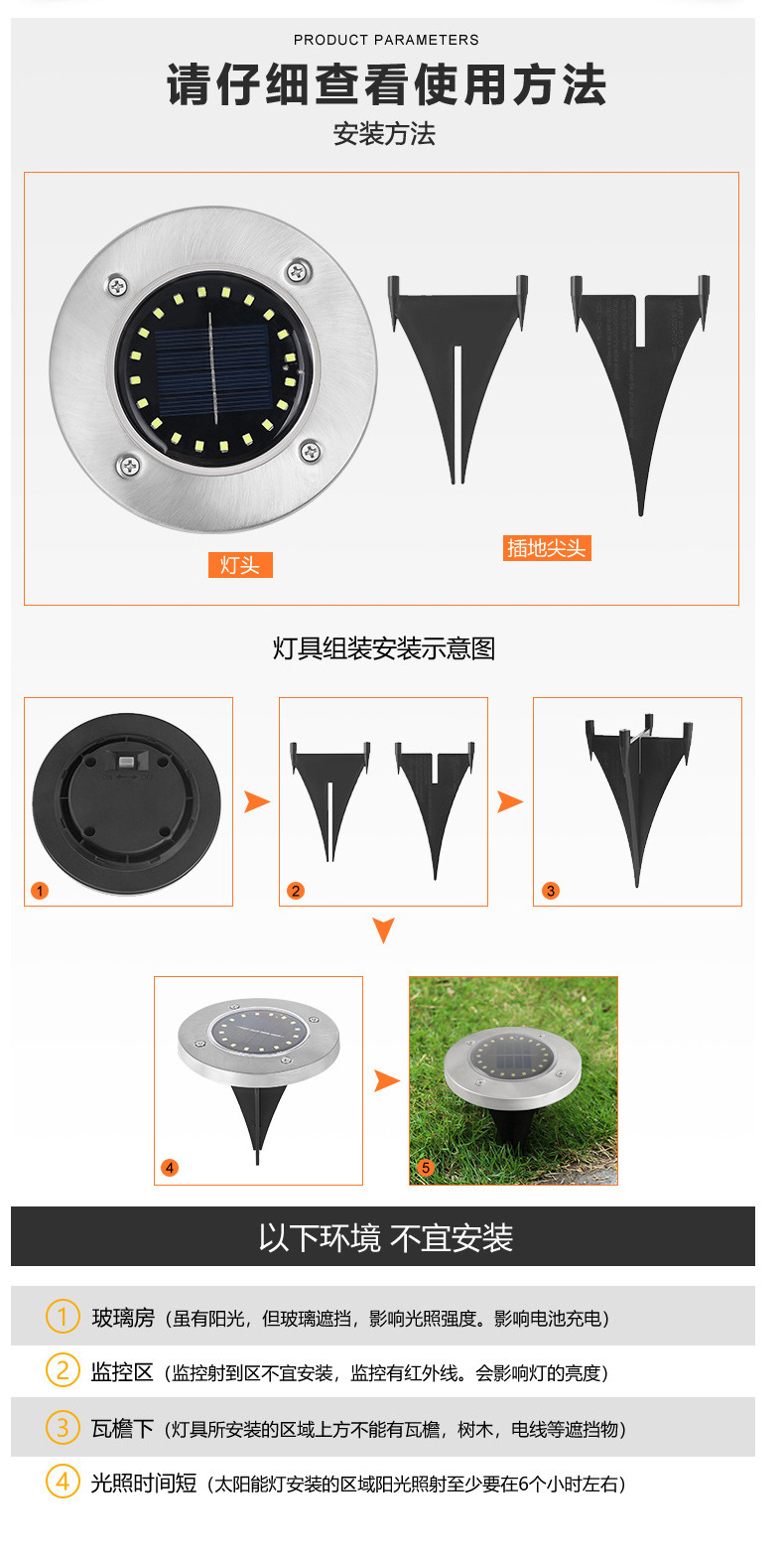 PRODUCT PARAMETERS
请仔细查看使用方法
安装方法

灯头

插地尖头

灯具组装安装示意图

1
2
3
4
5

以下环境 不宜安装

1 玻璃房（虽有阳光，但玻璃遮挡，影响光照强度。影响电池充电）

2 监控区（监控射到区不宜安装，监控有红外线。会影响灯的亮度）

3 瓦檐下（灯具所安装的区域上方不能有瓦檐，树木，电线等遮挡物）

4 光照时间短（太阳能灯安装的区域阳光照射至少要在6个小时左右）