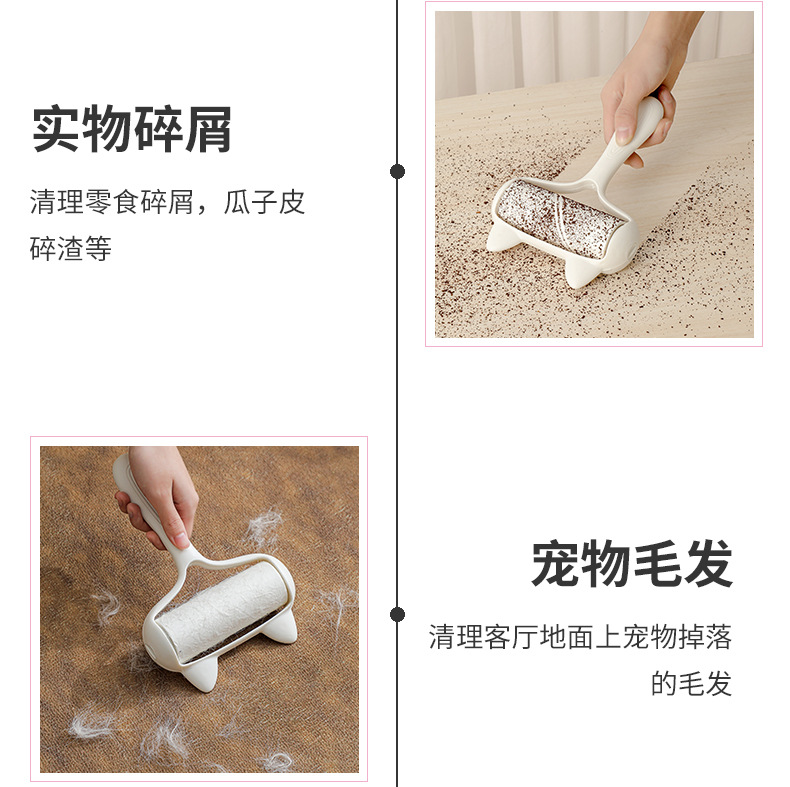 实物碎屑

清理零食碎屑，瓜子皮碎渣等

宠物毛发

清理客厅地面上宠物掉落的毛发