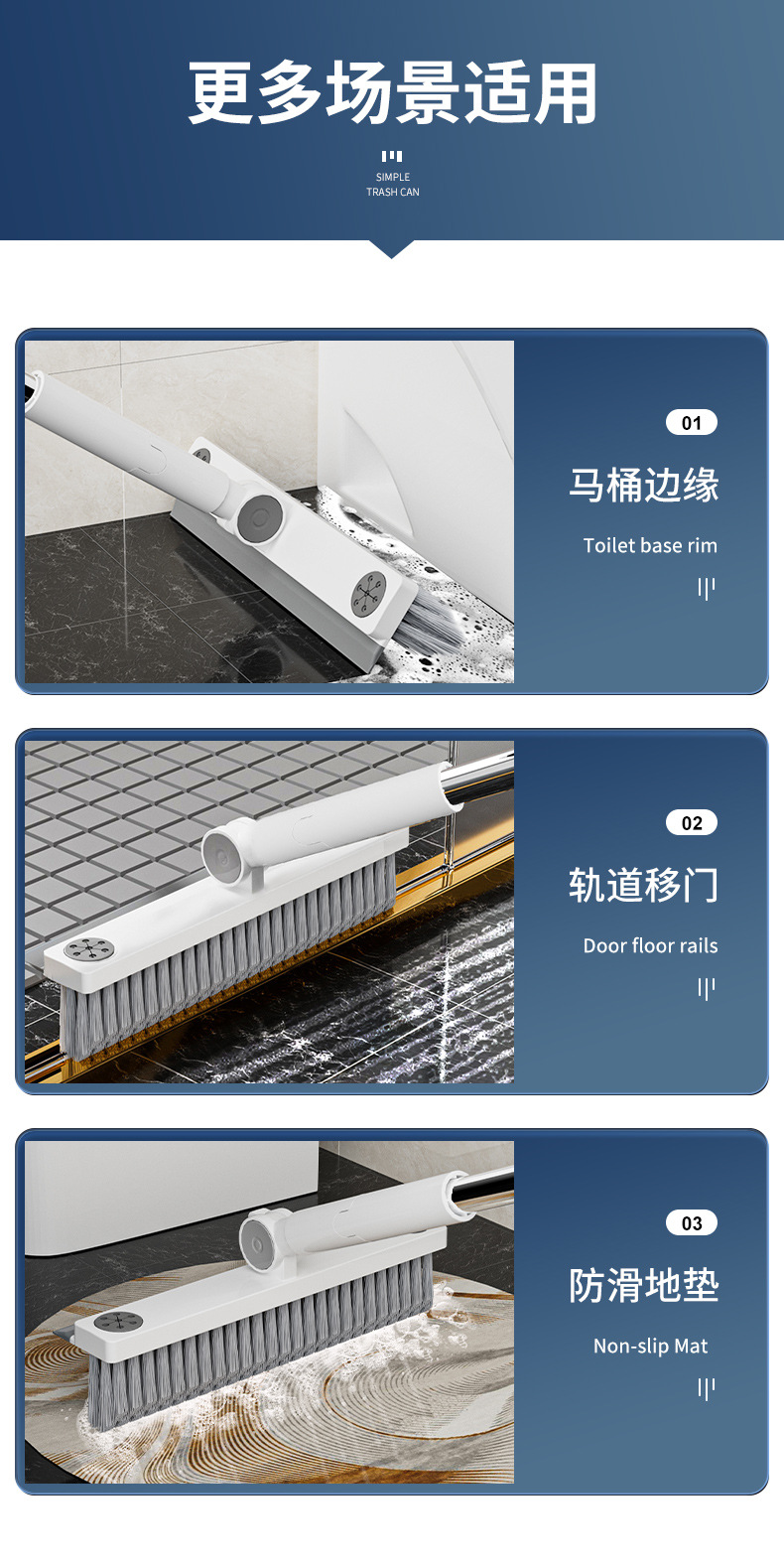 更多场景适用

SIMPLE
TRASH CAN

01

马桶边缘

Toilet base rim

02

轨道移门

Door floor rails

03

防滑地垫

Non-slip Mat