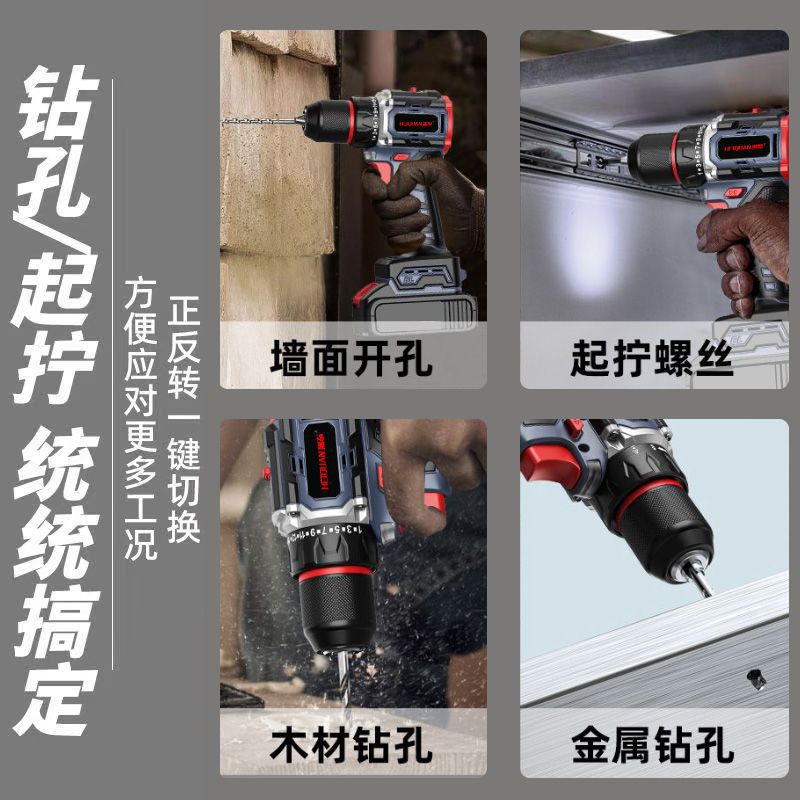 钻孔/起拧 统统搞定

正反转一键切换
方便应对更多工况

墙面开孔

起拧螺丝

木材钻孔

金属钻孔