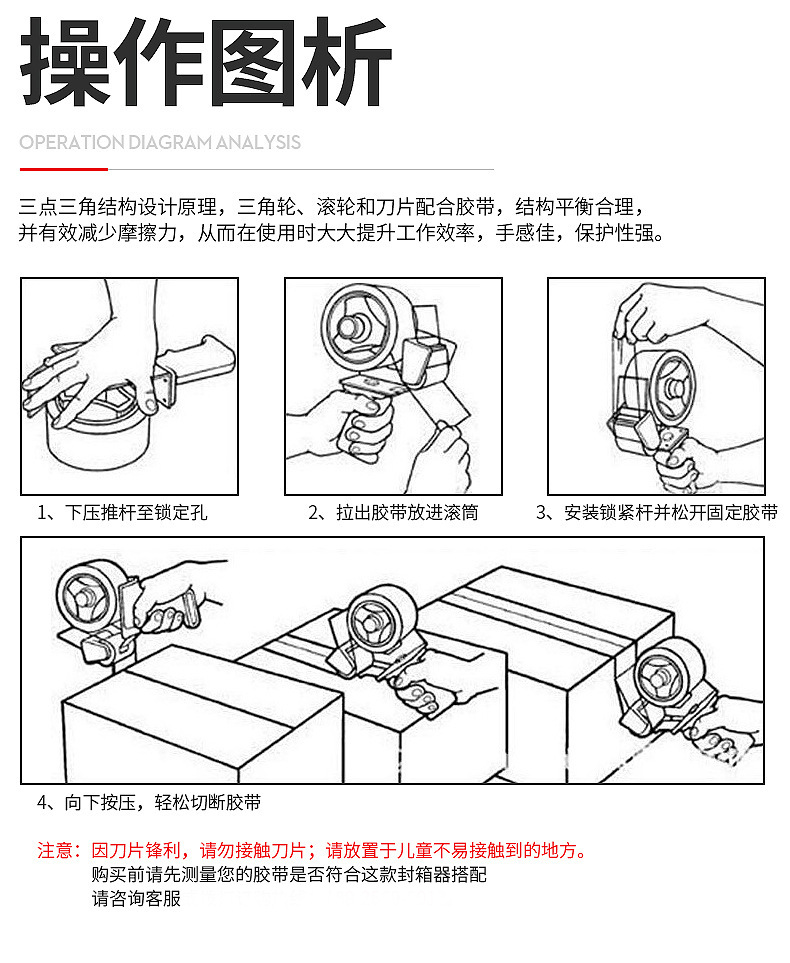 操作图析

OPERATION DIAGRAM ANALYSIS

三点三角结构设计原理，三角轮、滚轮和刀片配合胶带，结构平衡合理，并有效减少摩擦力，从而在使用时大大提升工作效率，手感佳，保护性强。

1、下压推杆至锁定孔

2、拉出胶带放进滚筒

3、安装锁紧杆并松开固定胶带

4、向下按压，轻松切断胶带

注意：因刀片锋利，请勿接触刀片；请放置于儿童不易接触到的地方。
购买前请先测量您的胶带是否符合这款封箱器搭配
请咨询客服