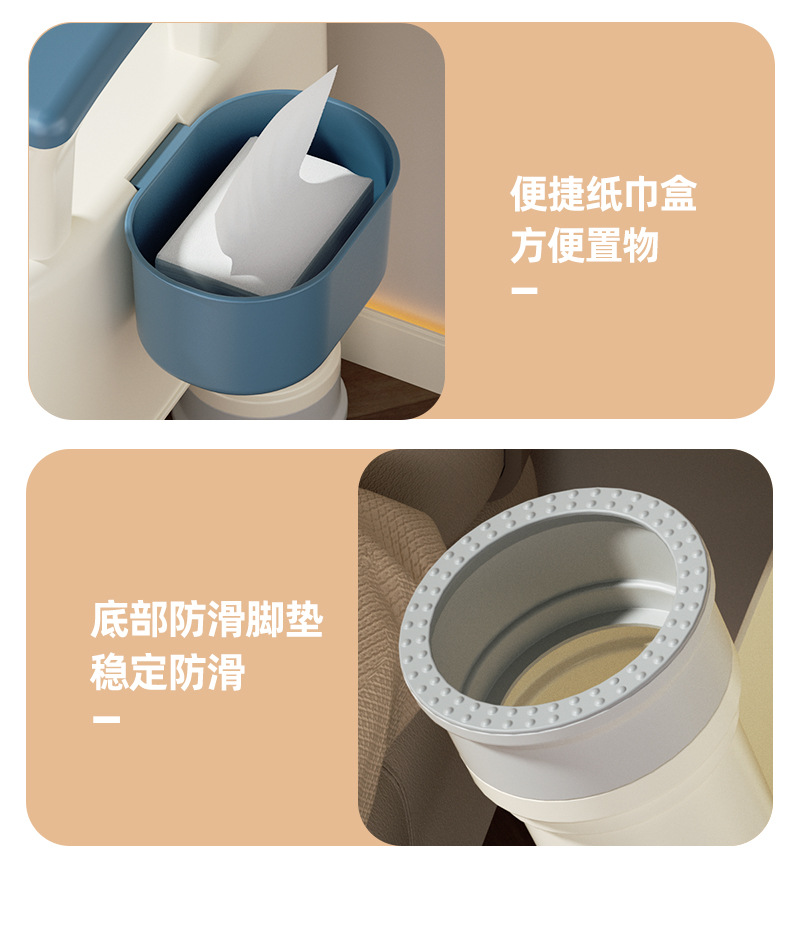 便捷纸巾盒
方便置物

底部防滑脚垫
稳定防滑