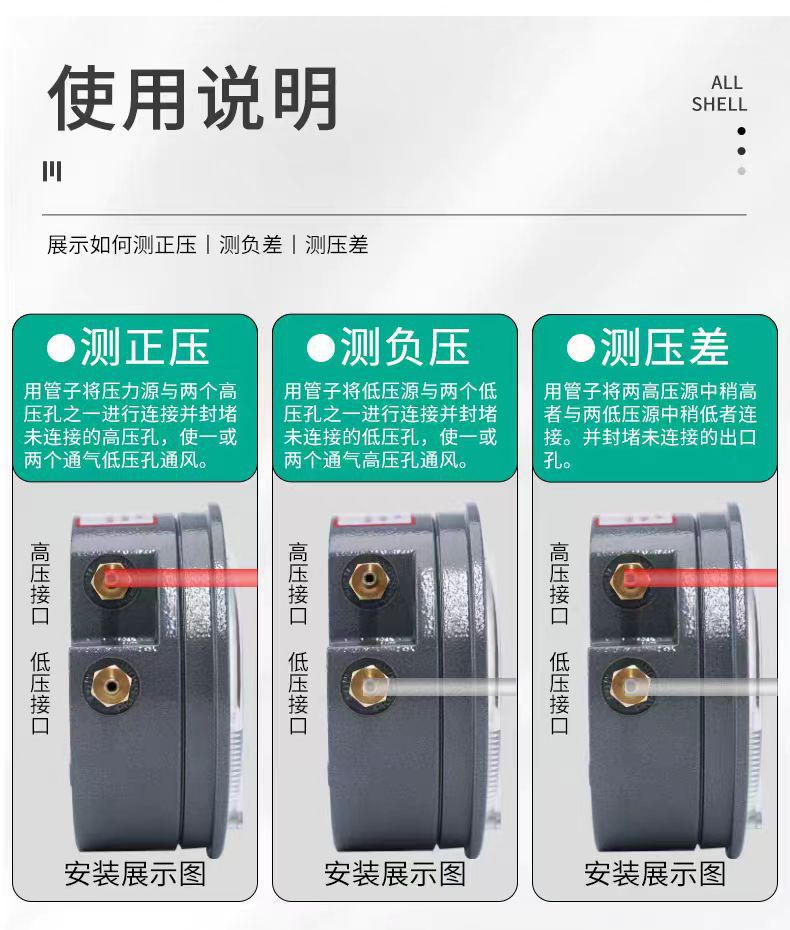 使用说明

ALL SHELL

展示如何测正压 | 测负差 | 测压差

●测正压

用管子将压力源与两个高压孔之一进行连接并封堵未连接的高压孔，使一或两个通气低压孔通风。

高压接口

低压接口

安装展示图

●测负压

用管子将低压源与两个低压孔之一进行连接并封堵未连接的低压孔，使一或两个通气高压孔通风。

高压接口

低压接口

安装展示图

●测压差

用管子将两高压源中稍高者与两低压源中稍低者连接。并封堵未连接的出口孔。

高压接口

低压接口

安装展示图