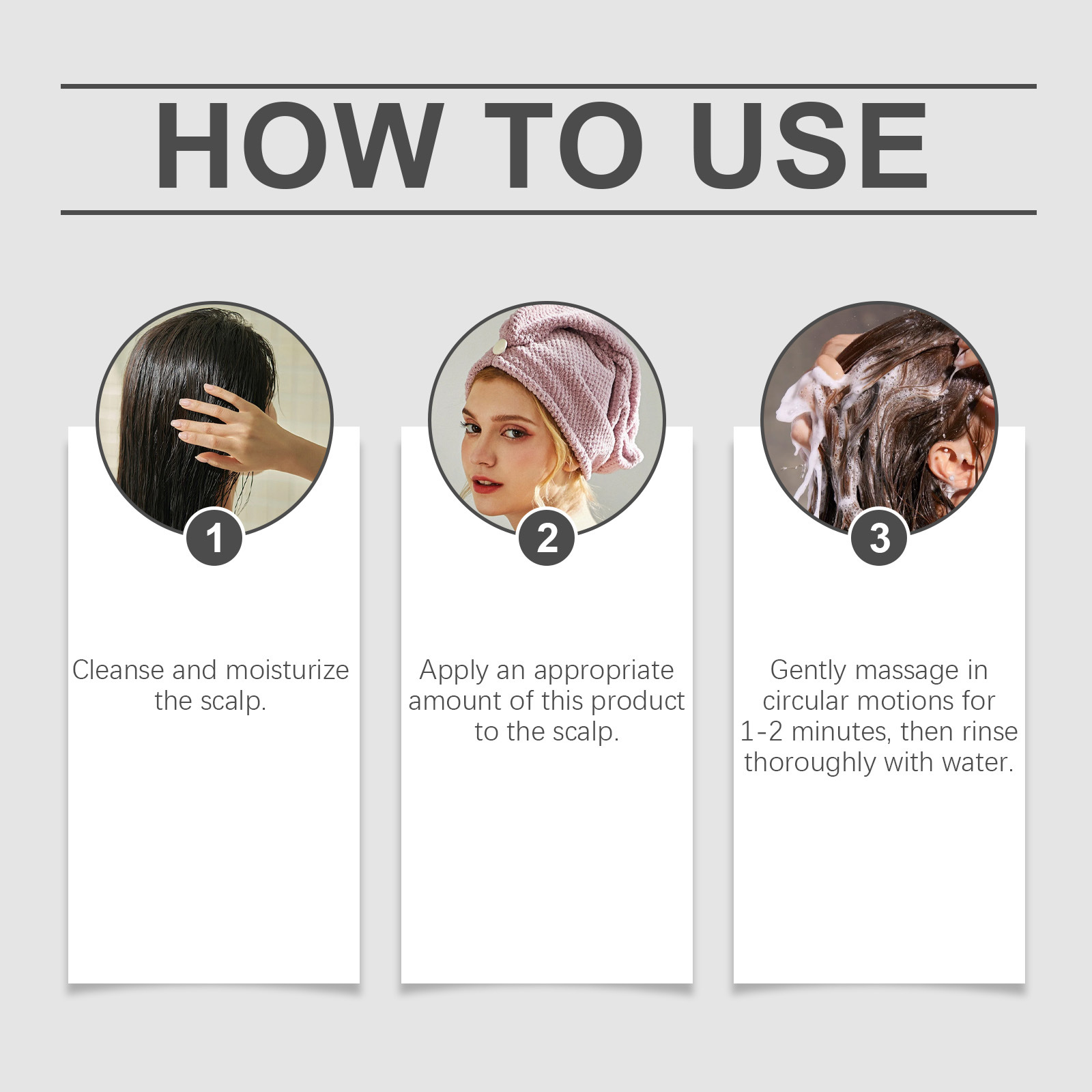 HOW TO USE

1

Cleanse and moisturize the scalp.

2

Apply an appropriate amount of this product to the scalp.

3

Gently massage in circular motions for 1-2 minutes, then rinse thoroughly with water.