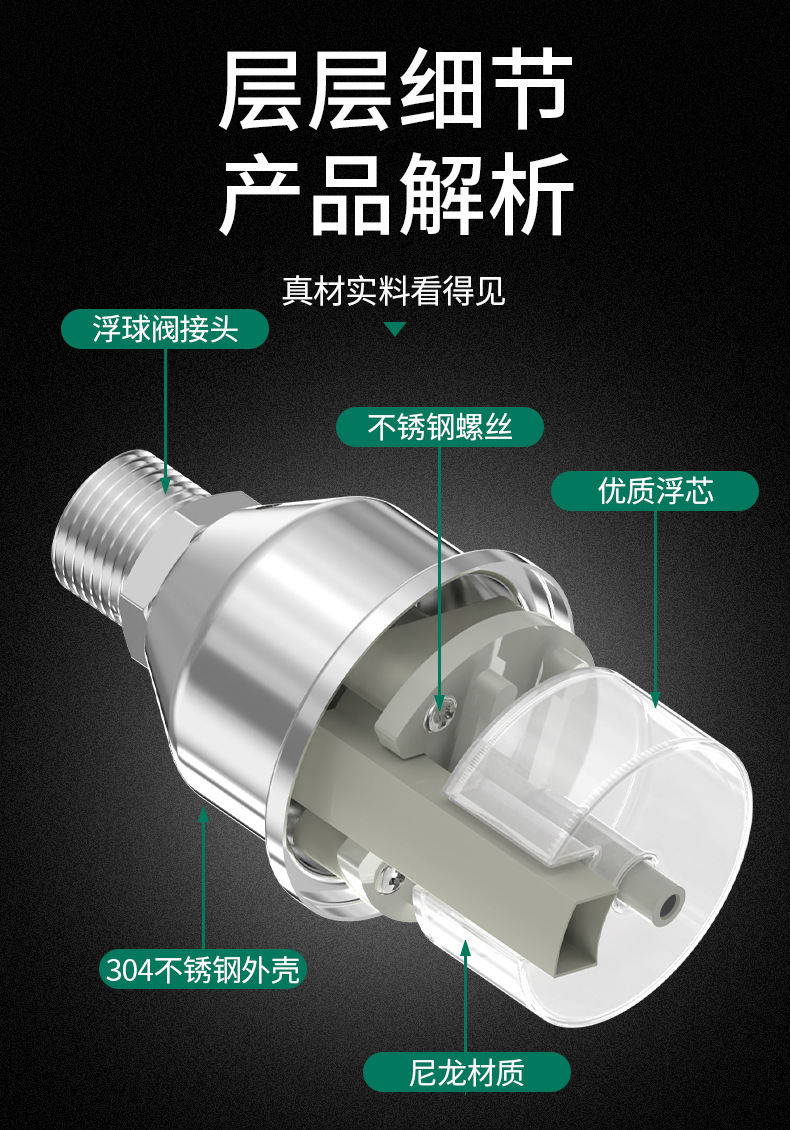 层层细节
产品解析

真材实料看得见

浮球阀接头

不锈钢螺丝

优质浮芯

304不锈钢外壳

尼龙材质