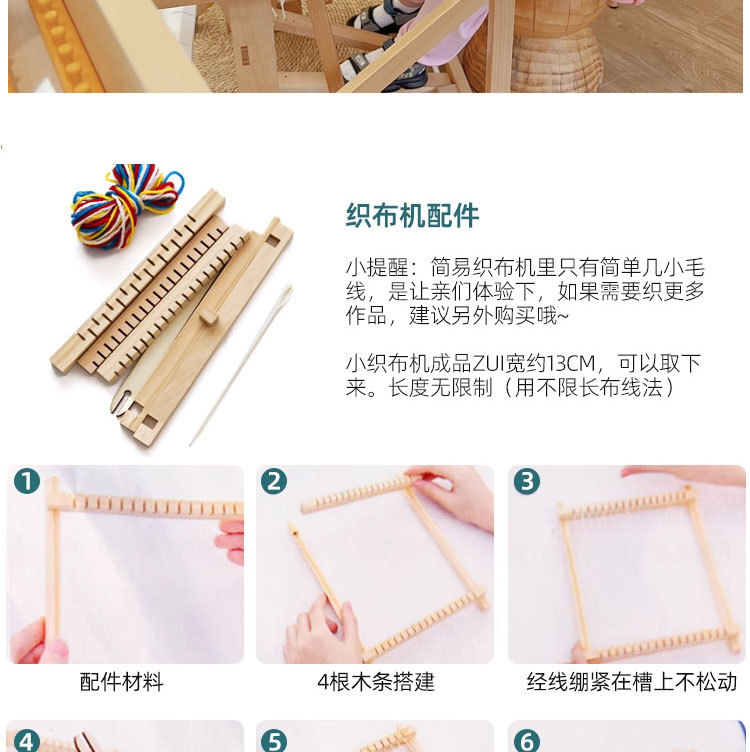 织布机配件

小提醒：简易织布机里只有简单几小毛线，是让亲们体验下，如果需要织更多作品，建议另外购买哦~

小织布机成品ZUI宽约13CM，可以取下来。长度无限制（用不限长布线法）

1
配件材料

2
4根木条搭建

3
经线绷紧在槽上不松动

4

5

6