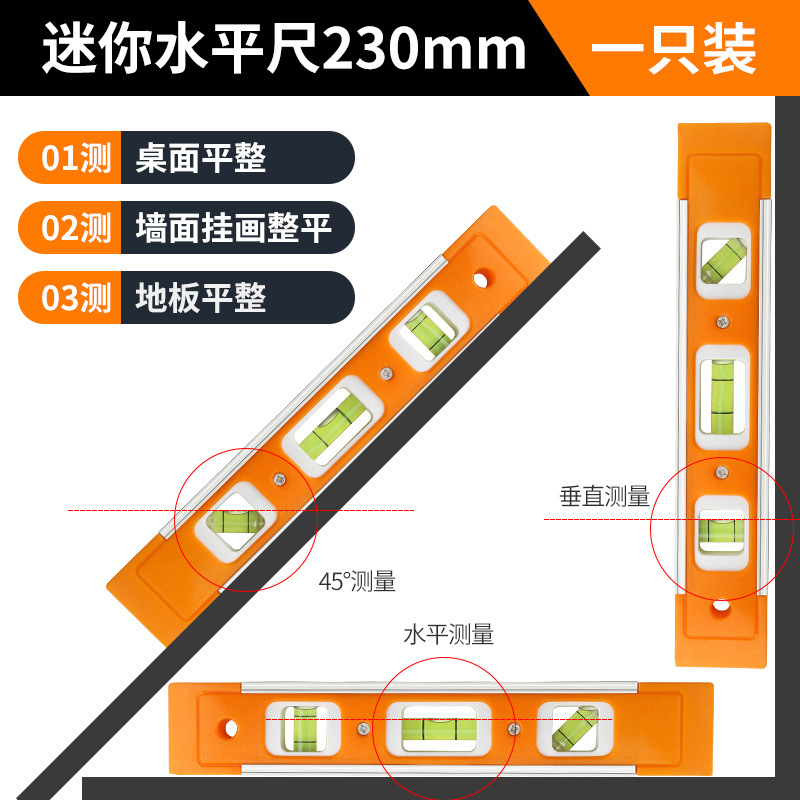 迷你水平尺230mm
一只装

01测 桌面平整
02测 墙面挂画整平
03测 地板平整

垂直测量

45°测量

水平测量